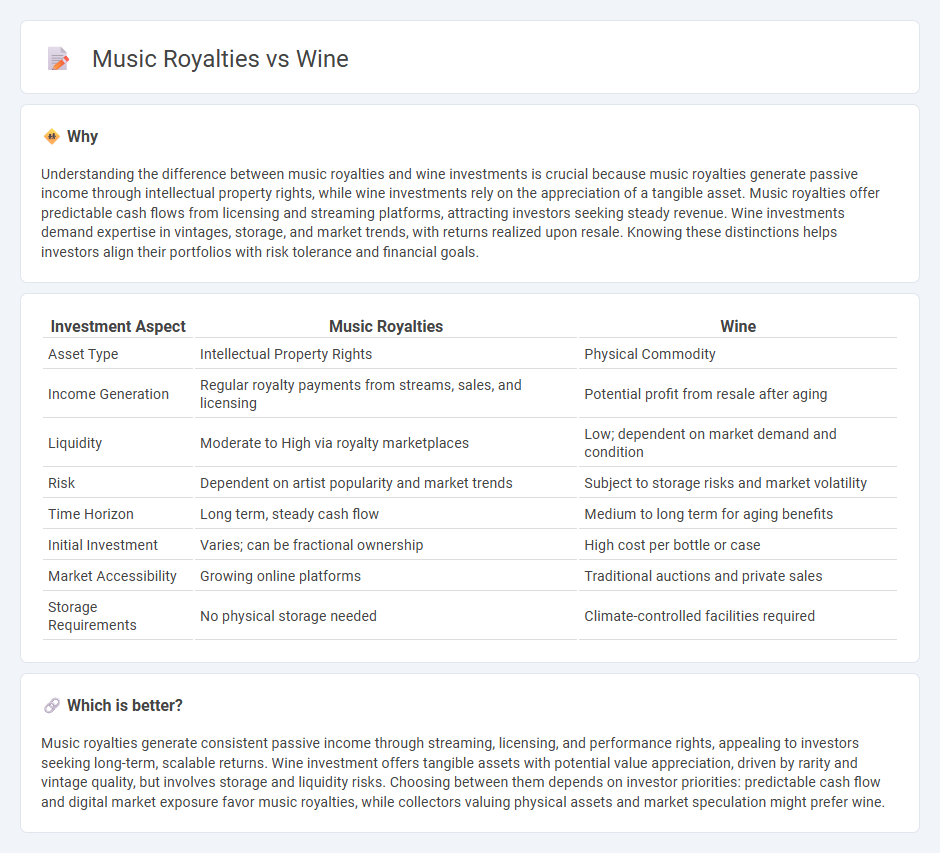 Music Royalties vs Wine

Why

Understanding the difference between music royalties and wine investments is crucial because music royalties generate passive income through intellectual property rights, while wine investments rely on the appreciation of a tangible asset. Music royalties offer predictable cash flows from licensing and streaming platforms, attracting investors seeking steady revenue. Wine investments demand expertise in vintages, storage, and market trends, with returns realized upon resale. Knowing these distinctions helps investors align their portfolios with risk tolerance and financial goals.

| Investment Aspect | Music Royalties | Wine |
|---|---|---|
| Asset Type | Intellectual Property Rights | Physical Commodity |
| Income Generation | Regular royalty payments from streams, sales, and licensing | Potential profit from resale after aging |
| Liquidity | Moderate to High via royalty marketplaces | Low; dependent on market demand and condition |
| Risk | Dependent on artist popularity and market trends | Subject to storage risks and market volatility |
| Time Horizon | Long term, steady cash flow | Medium to long term for aging benefits |
| Initial Investment | Varies; can be fractional ownership | High cost per bottle or case |
| Market Accessibility | Growing online platforms | Traditional auctions and private sales |
| Storage Requirements | No physical storage needed | Climate-controlled facilities required |

Which is better?

Music royalties generate consistent passive income through streaming, licensing, and performance rights, appealing to investors seeking long-term, scalable returns. Wine investment offers tangible assets with potential value appreciation, driven by rarity and vintage quality, but involves storage and liquidity risks. Choosing between them depends on investor priorities: predictable cash flow and digital market exposure favor music royalties, while collectors valuing physical assets and market speculation might prefer wine.