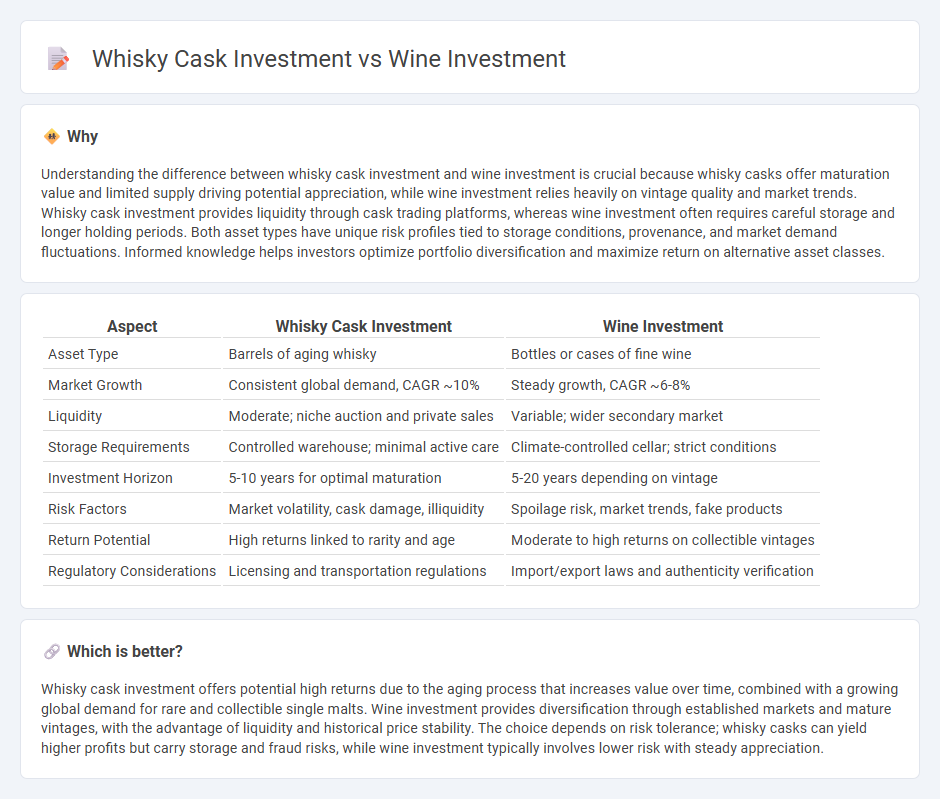 Whisky Cask Investment vs Wine Investment

Why

Understanding the difference between whisky cask investment and wine investment is crucial because whisky casks offer maturation value and limited supply driving potential appreciation, while wine investment relies heavily on vintage quality and market trends. Whisky cask investment provides liquidity through cask trading platforms, whereas wine investment often requires careful storage and longer holding periods. Both asset types have unique risk profiles tied to storage conditions, provenance, and market demand fluctuations. Informed knowledge helps investors optimize portfolio diversification and maximize return on alternative asset classes.

| Aspect | Whisky Cask Investment | Wine Investment |
|---|---|---|
| Asset Type | Barrels of aging whisky | Bottles or cases of fine wine |
| Market Growth | Consistent global demand, CAGR ~10% | Steady growth, CAGR ~6-8% |
| Liquidity | Moderate; niche auction and private sales | Variable; wider secondary market |
| Storage Requirements | Controlled warehouse; minimal active care | Climate-controlled cellar; strict conditions |
| Investment Horizon | 5-10 years for optimal maturation | 5-20 years depending on vintage |
| Risk Factors | Market volatility, cask damage, illiquidity | Spoilage risk, market trends, fake products |
| Return Potential | High returns linked to rarity and age | Moderate to high returns on collectible vintages |
| Regulatory Considerations | Licensing and transportation regulations | Import/export laws and authenticity verification |

Which is better?

Whisky cask investment offers potential high returns due to the aging process that increases value over time, combined with a growing global demand for rare and collectible single malts. Wine investment provides diversification through established markets and mature vintages, with the advantage of liquidity and historical price stability. The choice depends on risk tolerance; whisky casks can yield higher profits but carry storage and fraud risks, while wine investment typically involves lower risk with steady appreciation.