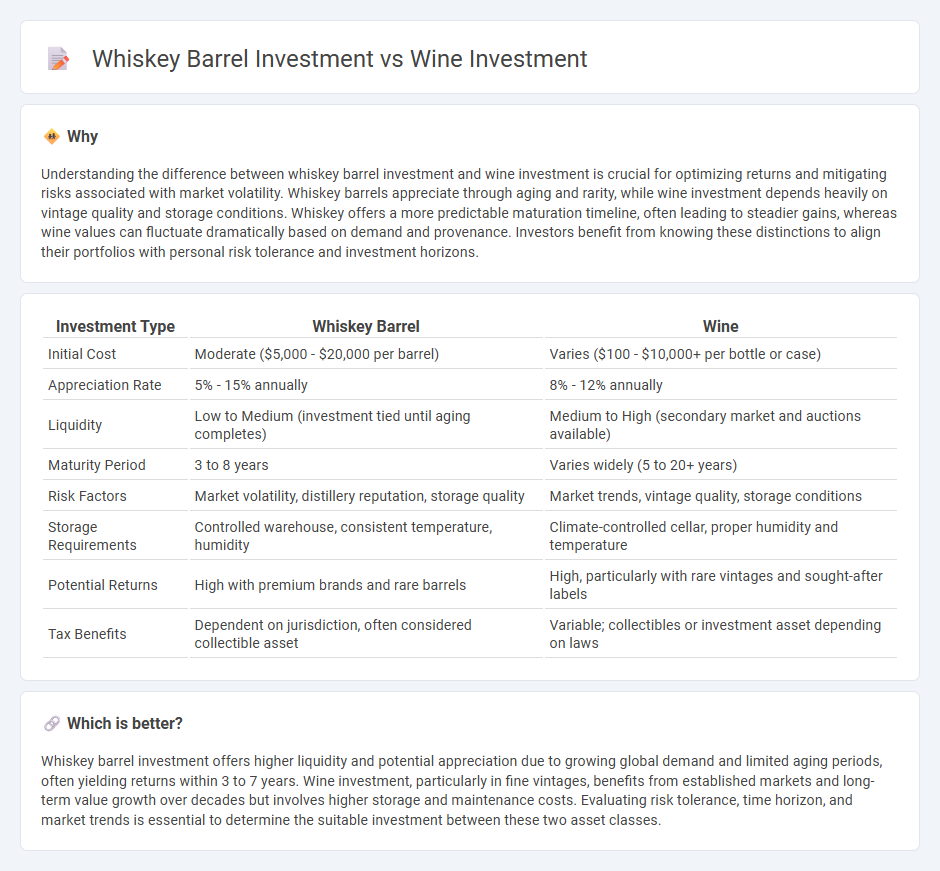 Whiskey Barrel Investment vs Wine Investment

Why

Understanding the difference between whiskey barrel investment and wine investment is crucial for optimizing returns and mitigating risks associated with market volatility. Whiskey barrels appreciate through aging and rarity, while wine investment depends heavily on vintage quality and storage conditions. Whiskey offers a more predictable maturation timeline, often leading to steadier gains, whereas wine values can fluctuate dramatically based on demand and provenance. Investors benefit from knowing these distinctions to align their portfolios with personal risk tolerance and investment horizons.

| Investment Type | Whiskey Barrel | Wine |
|---|---|---|
| Initial Cost | Moderate ($5,000 - $20,000 per barrel) | Varies ($100 - $10,000+ per bottle or case) |
| Appreciation Rate | 5% - 15% annually | 8% - 12% annually |
| Liquidity | Low to Medium (investment tied until aging completes) | Medium to High (secondary market and auctions available) |
| Maturity Period | 3 to 8 years | Varies widely (5 to 20+ years) |
| Risk Factors | Market volatility, distillery reputation, storage quality | Market trends, vintage quality, storage conditions |
| Storage Requirements | Controlled warehouse, consistent temperature, humidity | Climate-controlled cellar, proper humidity and temperature |
| Potential Returns | High with premium brands and rare barrels | High, particularly with rare vintages and sought-after labels |
| Tax Benefits | Dependent on jurisdiction, often considered collectible asset | Variable; collectibles or investment asset depending on laws |

Which is better?

Whiskey barrel investment offers higher liquidity and potential appreciation due to growing global demand and limited aging periods, often yielding returns within 3 to 7 years. Wine investment, particularly in fine vintages, benefits from established markets and long-term value growth over decades but involves higher storage and maintenance costs. Evaluating risk tolerance, time horizon, and market trends is essential to determine the suitable investment between these two asset classes.