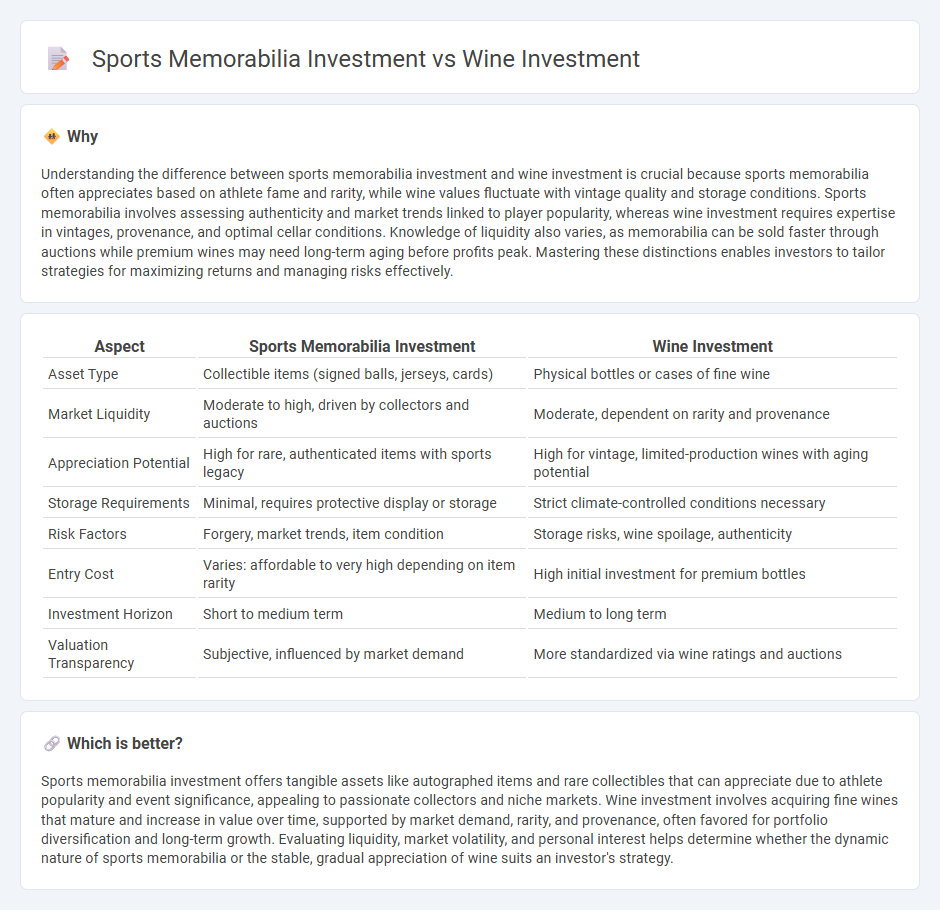 Sports Memorabilia Investment vs Wine Investment

Why

Understanding the difference between sports memorabilia investment and wine investment is crucial because sports memorabilia often appreciates based on athlete fame and rarity, while wine values fluctuate with vintage quality and storage conditions. Sports memorabilia involves assessing authenticity and market trends linked to player popularity, whereas wine investment requires expertise in vintages, provenance, and optimal cellar conditions. Knowledge of liquidity also varies, as memorabilia can be sold faster through auctions while premium wines may need long-term aging before profits peak. Mastering these distinctions enables investors to tailor strategies for maximizing returns and managing risks effectively.

| Aspect | Sports Memorabilia Investment | Wine Investment |
|---|---|---|
| Asset Type | Collectible items (signed balls, jerseys, cards) | Physical bottles or cases of fine wine |
| Market Liquidity | Moderate to high, driven by collectors and auctions | Moderate, dependent on rarity and provenance |
| Appreciation Potential | High for rare, authenticated items with sports legacy | High for vintage, limited-production wines with aging potential |
| Storage Requirements | Minimal, requires protective display or storage | Strict climate-controlled conditions necessary |
| Risk Factors | Forgery, market trends, item condition | Storage risks, wine spoilage, authenticity |
| Entry Cost | Varies: affordable to very high depending on item rarity | High initial investment for premium bottles |
| Investment Horizon | Short to medium term | Medium to long term |
| Valuation Transparency | Subjective, influenced by market demand | More standardized via wine ratings and auctions |

Which is better?

Sports memorabilia investment offers tangible assets like autographed items and rare collectibles that can appreciate due to athlete popularity and event significance, appealing to passionate collectors and niche markets. Wine investment involves acquiring fine wines that mature and increase in value over time, supported by market demand, rarity, and provenance, often favored for portfolio diversification and long-term growth. Evaluating liquidity, market volatility, and personal interest helps determine whether the dynamic nature of sports memorabilia or the stable, gradual appreciation of wine suits an investor's strategy.