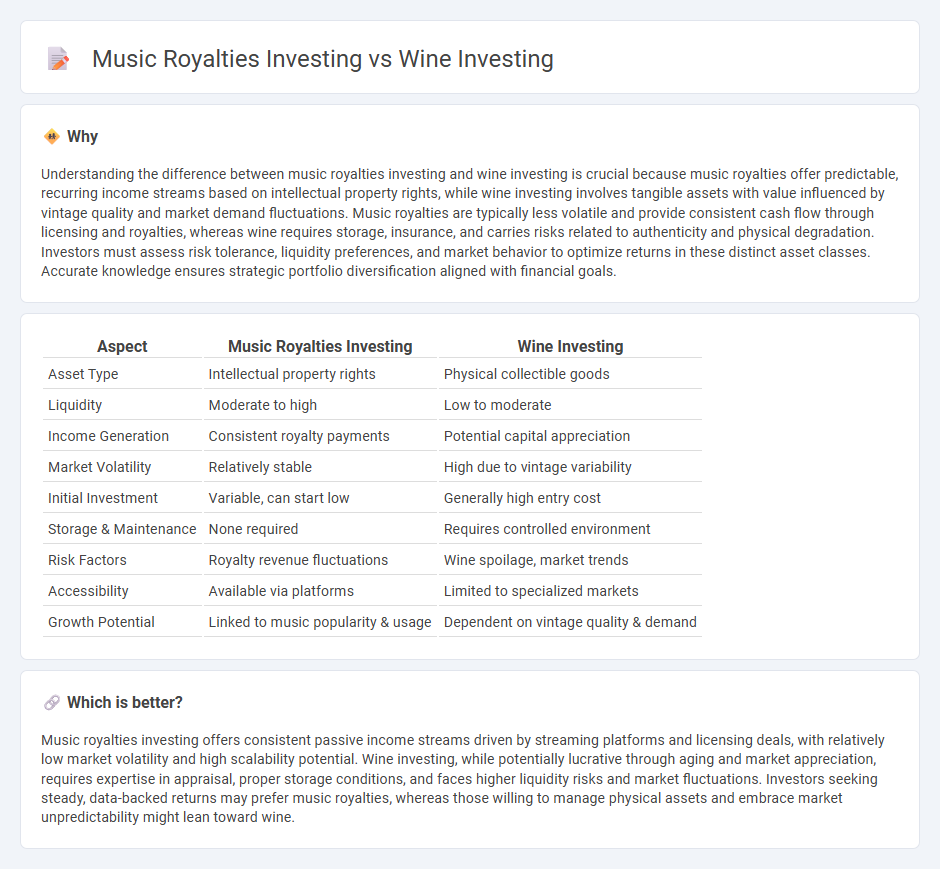 Music Royalties Investing vs Wine Investing

Why

Understanding the difference between music royalties investing and wine investing is crucial because music royalties offer predictable, recurring income streams based on intellectual property rights, while wine investing involves tangible assets with value influenced by vintage quality and market demand fluctuations. Music royalties are typically less volatile and provide consistent cash flow through licensing and royalties, whereas wine requires storage, insurance, and carries risks related to authenticity and physical degradation. Investors must assess risk tolerance, liquidity preferences, and market behavior to optimize returns in these distinct asset classes. Accurate knowledge ensures strategic portfolio diversification aligned with financial goals.

| Aspect | Music Royalties Investing | Wine Investing |
|---|---|---|
| Asset Type | Intellectual property rights | Physical collectible goods |
| Liquidity | Moderate to high | Low to moderate |
| Income Generation | Consistent royalty payments | Potential capital appreciation |
| Market Volatility | Relatively stable | High due to vintage variability |
| Initial Investment | Variable, can start low | Generally high entry cost |
| Storage & Maintenance | None required | Requires controlled environment |
| Risk Factors | Royalty revenue fluctuations | Wine spoilage, market trends |
| Accessibility | Available via platforms | Limited to specialized markets |
| Growth Potential | Linked to music popularity & usage | Dependent on vintage quality & demand |

Which is better?

Music royalties investing offers consistent passive income streams driven by streaming platforms and licensing deals, with relatively low market volatility and high scalability potential. Wine investing, while potentially lucrative through aging and market appreciation, requires expertise in appraisal, proper storage conditions, and faces higher liquidity risks and market fluctuations. Investors seeking steady, data-backed returns may prefer music royalties, whereas those willing to manage physical assets and embrace market unpredictability might lean toward wine.