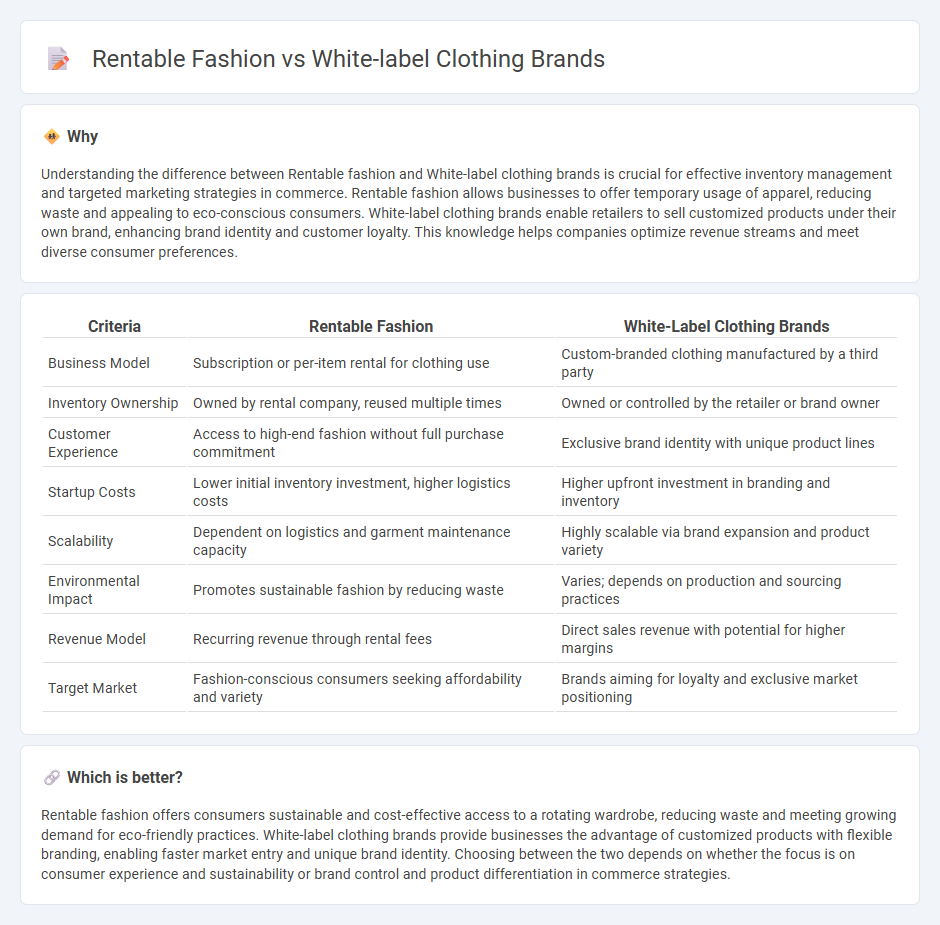 Rentable Fashion vs White-label Clothing Brands

Why

Understanding the difference between Rentable fashion and White-label clothing brands is crucial for effective inventory management and targeted marketing strategies in commerce. Rentable fashion allows businesses to offer temporary usage of apparel, reducing waste and appealing to eco-conscious consumers. White-label clothing brands enable retailers to sell customized products under their own brand, enhancing brand identity and customer loyalty. This knowledge helps companies optimize revenue streams and meet diverse consumer preferences.

| Criteria | Rentable Fashion | White-Label Clothing Brands |
|---|---|---|
| Business Model | Subscription or per-item rental for clothing use | Custom-branded clothing manufactured by a third party |
| Inventory Ownership | Owned by rental company, reused multiple times | Owned or controlled by the retailer or brand owner |
| Customer Experience | Access to high-end fashion without full purchase commitment | Exclusive brand identity with unique product lines |
| Startup Costs | Lower initial inventory investment, higher logistics costs | Higher upfront investment in branding and inventory |
| Scalability | Dependent on logistics and garment maintenance capacity | Highly scalable via brand expansion and product variety |
| Environmental Impact | Promotes sustainable fashion by reducing waste | Varies; depends on production and sourcing practices |
| Revenue Model | Recurring revenue through rental fees | Direct sales revenue with potential for higher margins |
| Target Market | Fashion-conscious consumers seeking affordability and variety | Brands aiming for loyalty and exclusive market positioning |

Which is better?

Rentable fashion offers consumers sustainable and cost-effective access to a rotating wardrobe, reducing waste and meeting growing demand for eco-friendly practices. White-label clothing brands provide businesses the advantage of customized products with flexible branding, enabling faster market entry and unique brand identity. Choosing between the two depends on whether the focus is on consumer experience and sustainability or brand control and product differentiation in commerce strategies.