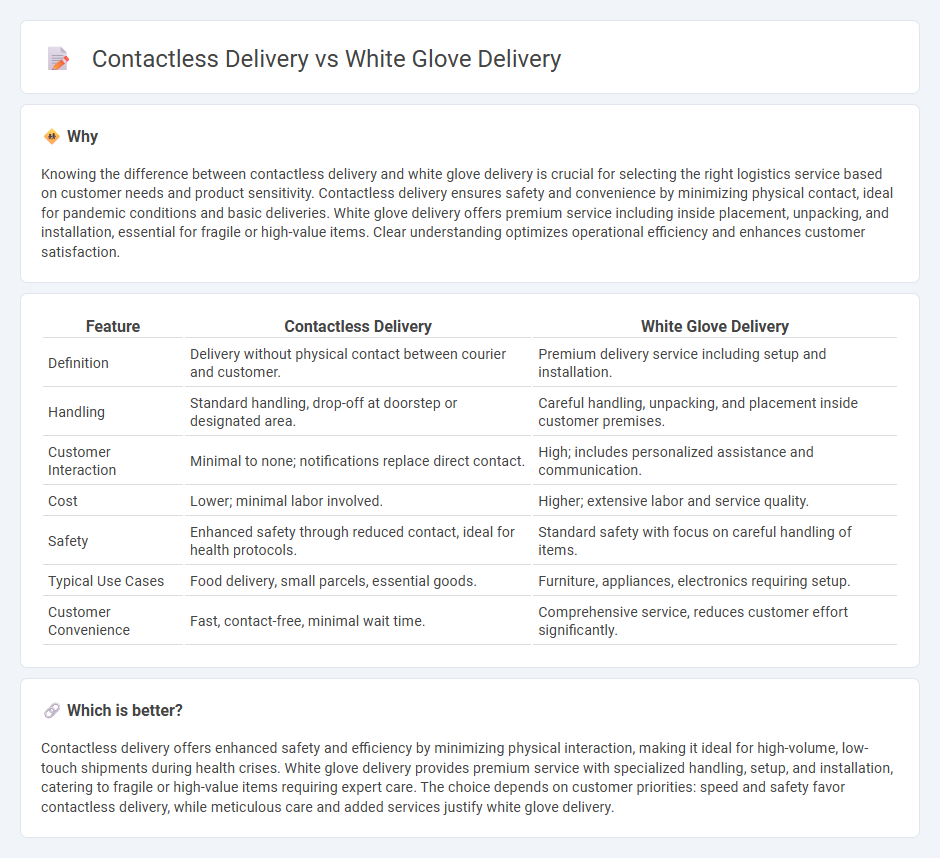 Contactless Delivery vs White Glove Delivery

Why

Knowing the difference between contactless delivery and white glove delivery is crucial for selecting the right logistics service based on customer needs and product sensitivity. Contactless delivery ensures safety and convenience by minimizing physical contact, ideal for pandemic conditions and basic deliveries. White glove delivery offers premium service including inside placement, unpacking, and installation, essential for fragile or high-value items. Clear understanding optimizes operational efficiency and enhances customer satisfaction.

| Feature | Contactless Delivery | White Glove Delivery |
|---|---|---|
| Definition | Delivery without physical contact between courier and customer. | Premium delivery service including setup and installation. |
| Handling | Standard handling, drop-off at doorstep or designated area. | Careful handling, unpacking, and placement inside customer premises. |
| Customer Interaction | Minimal to none; notifications replace direct contact. | High; includes personalized assistance and communication. |
| Cost | Lower; minimal labor involved. | Higher; extensive labor and service quality. |
| Safety | Enhanced safety through reduced contact, ideal for health protocols. | Standard safety with focus on careful handling of items. |
| Typical Use Cases | Food delivery, small parcels, essential goods. | Furniture, appliances, electronics requiring setup. |
| Customer Convenience | Fast, contact-free, minimal wait time. | Comprehensive service, reduces customer effort significantly. |

Which is better?

Contactless delivery offers enhanced safety and efficiency by minimizing physical interaction, making it ideal for high-volume, low-touch shipments during health crises. White glove delivery provides premium service with specialized handling, setup, and installation, catering to fragile or high-value items requiring expert care. The choice depends on customer priorities: speed and safety favor contactless delivery, while meticulous care and added services justify white glove delivery.