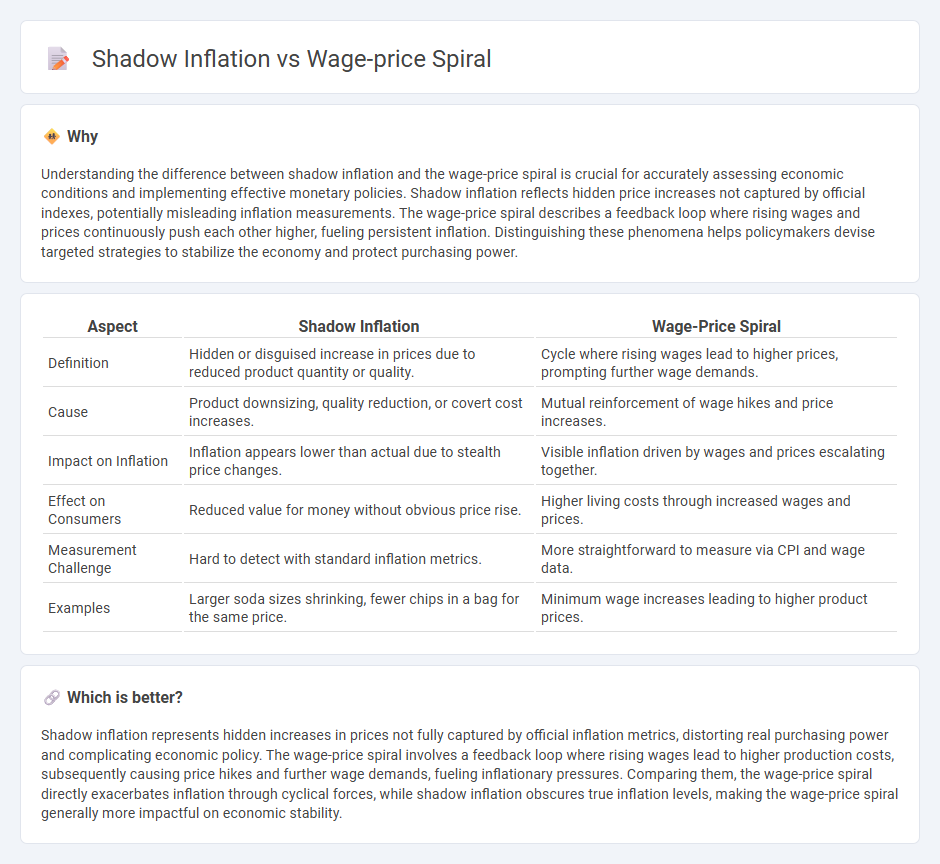 Shadow Inflation vs Wage-price Spiral

Why

Understanding the difference between shadow inflation and the wage-price spiral is crucial for accurately assessing economic conditions and implementing effective monetary policies. Shadow inflation reflects hidden price increases not captured by official indexes, potentially misleading inflation measurements. The wage-price spiral describes a feedback loop where rising wages and prices continuously push each other higher, fueling persistent inflation. Distinguishing these phenomena helps policymakers devise targeted strategies to stabilize the economy and protect purchasing power.

| Aspect | Shadow Inflation | Wage-Price Spiral |
|---|---|---|
| Definition | Hidden or disguised increase in prices due to reduced product quantity or quality. | Cycle where rising wages lead to higher prices, prompting further wage demands. |
| Cause | Product downsizing, quality reduction, or covert cost increases. | Mutual reinforcement of wage hikes and price increases. |
| Impact on Inflation | Inflation appears lower than actual due to stealth price changes. | Visible inflation driven by wages and prices escalating together. |
| Effect on Consumers | Reduced value for money without obvious price rise. | Higher living costs through increased wages and prices. |
| Measurement Challenge | Hard to detect with standard inflation metrics. | More straightforward to measure via CPI and wage data. |
| Examples | Larger soda sizes shrinking, fewer chips in a bag for the same price. | Minimum wage increases leading to higher product prices. |

Which is better?

Shadow inflation represents hidden increases in prices not fully captured by official inflation metrics, distorting real purchasing power and complicating economic policy. The wage-price spiral involves a feedback loop where rising wages lead to higher production costs, subsequently causing price hikes and further wage demands, fueling inflationary pressures. Comparing them, the wage-price spiral directly exacerbates inflation through cyclical forces, while shadow inflation obscures true inflation levels, making the wage-price spiral generally more impactful on economic stability.