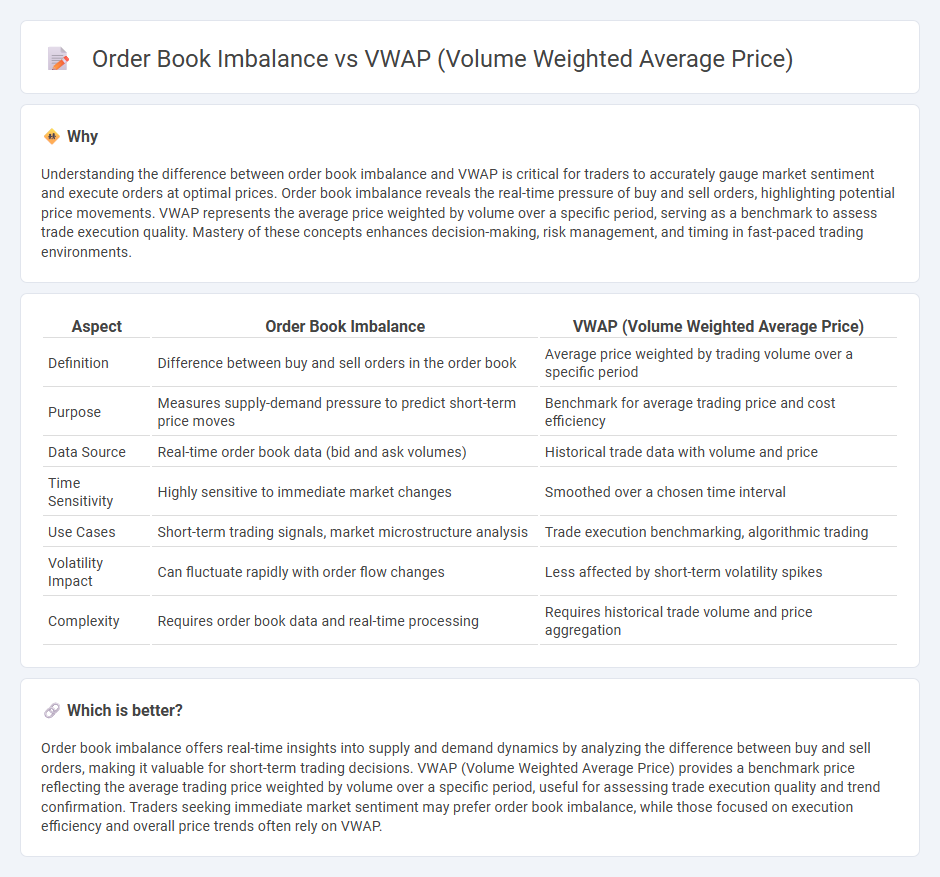 Order Book Imbalance vs VWAP (Volume Weighted Average Price)

Why

Understanding the difference between order book imbalance and VWAP is critical for traders to accurately gauge market sentiment and execute orders at optimal prices. Order book imbalance reveals the real-time pressure of buy and sell orders, highlighting potential price movements. VWAP represents the average price weighted by volume over a specific period, serving as a benchmark to assess trade execution quality. Mastery of these concepts enhances decision-making, risk management, and timing in fast-paced trading environments.

| Aspect | Order Book Imbalance | VWAP (Volume Weighted Average Price) |
|---|---|---|
| Definition | Difference between buy and sell orders in the order book | Average price weighted by trading volume over a specific period |
| Purpose | Measures supply-demand pressure to predict short-term price moves | Benchmark for average trading price and cost efficiency |
| Data Source | Real-time order book data (bid and ask volumes) | Historical trade data with volume and price |
| Time Sensitivity | Highly sensitive to immediate market changes | Smoothed over a chosen time interval |
| Use Cases | Short-term trading signals, market microstructure analysis | Trade execution benchmarking, algorithmic trading |
| Volatility Impact | Can fluctuate rapidly with order flow changes | Less affected by short-term volatility spikes |
| Complexity | Requires order book data and real-time processing | Requires historical trade volume and price aggregation |

Which is better?

Order book imbalance offers real-time insights into supply and demand dynamics by analyzing the difference between buy and sell orders, making it valuable for short-term trading decisions. VWAP (Volume Weighted Average Price) provides a benchmark price reflecting the average trading price weighted by volume over a specific period, useful for assessing trade execution quality and trend confirmation. Traders seeking immediate market sentiment may prefer order book imbalance, while those focused on execution efficiency and overall price trends often rely on VWAP.