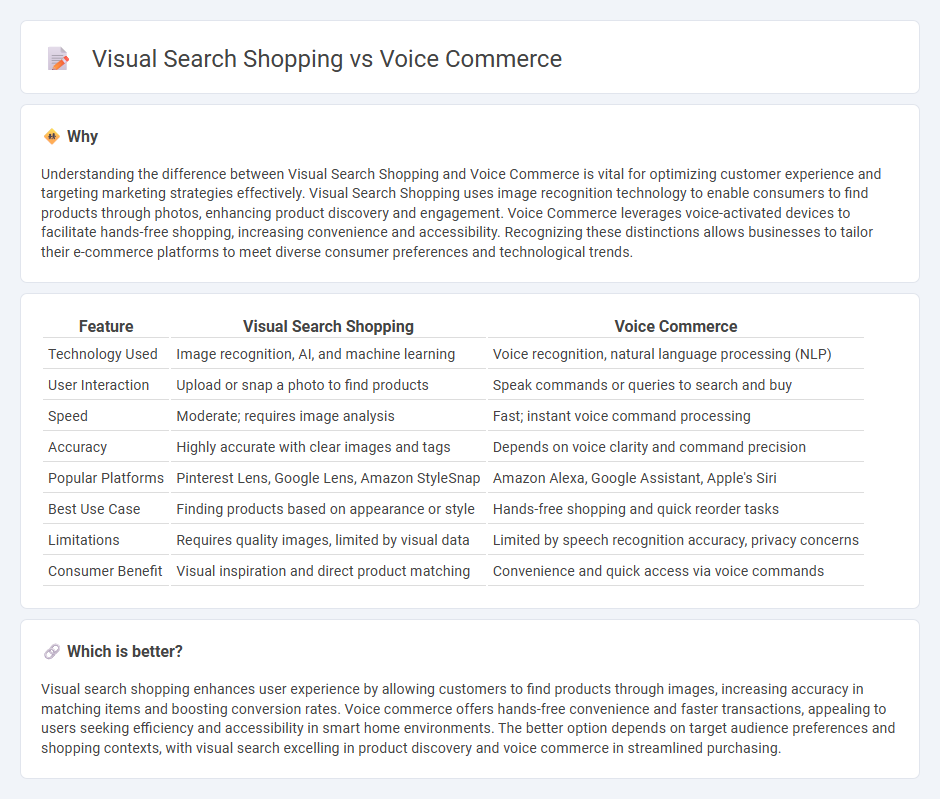 Visual Search Shopping vs Voice Commerce

Why

Understanding the difference between Visual Search Shopping and Voice Commerce is vital for optimizing customer experience and targeting marketing strategies effectively. Visual Search Shopping uses image recognition technology to enable consumers to find products through photos, enhancing product discovery and engagement. Voice Commerce leverages voice-activated devices to facilitate hands-free shopping, increasing convenience and accessibility. Recognizing these distinctions allows businesses to tailor their e-commerce platforms to meet diverse consumer preferences and technological trends.

| Feature | Visual Search Shopping | Voice Commerce |
|---|---|---|
| Technology Used | Image recognition, AI, and machine learning | Voice recognition, natural language processing (NLP) |
| User Interaction | Upload or snap a photo to find products | Speak commands or queries to search and buy |
| Speed | Moderate; requires image analysis | Fast; instant voice command processing |
| Accuracy | Highly accurate with clear images and tags | Depends on voice clarity and command precision |
| Popular Platforms | Pinterest Lens, Google Lens, Amazon StyleSnap | Amazon Alexa, Google Assistant, Apple's Siri |
| Best Use Case | Finding products based on appearance or style | Hands-free shopping and quick reorder tasks |
| Limitations | Requires quality images, limited by visual data | Limited by speech recognition accuracy, privacy concerns |
| Consumer Benefit | Visual inspiration and direct product matching | Convenience and quick access via voice commands |

Which is better?

Visual search shopping enhances user experience by allowing customers to find products through images, increasing accuracy in matching items and boosting conversion rates. Voice commerce offers hands-free convenience and faster transactions, appealing to users seeking efficiency and accessibility in smart home environments. The better option depends on target audience preferences and shopping contexts, with visual search excelling in product discovery and voice commerce in streamlined purchasing.