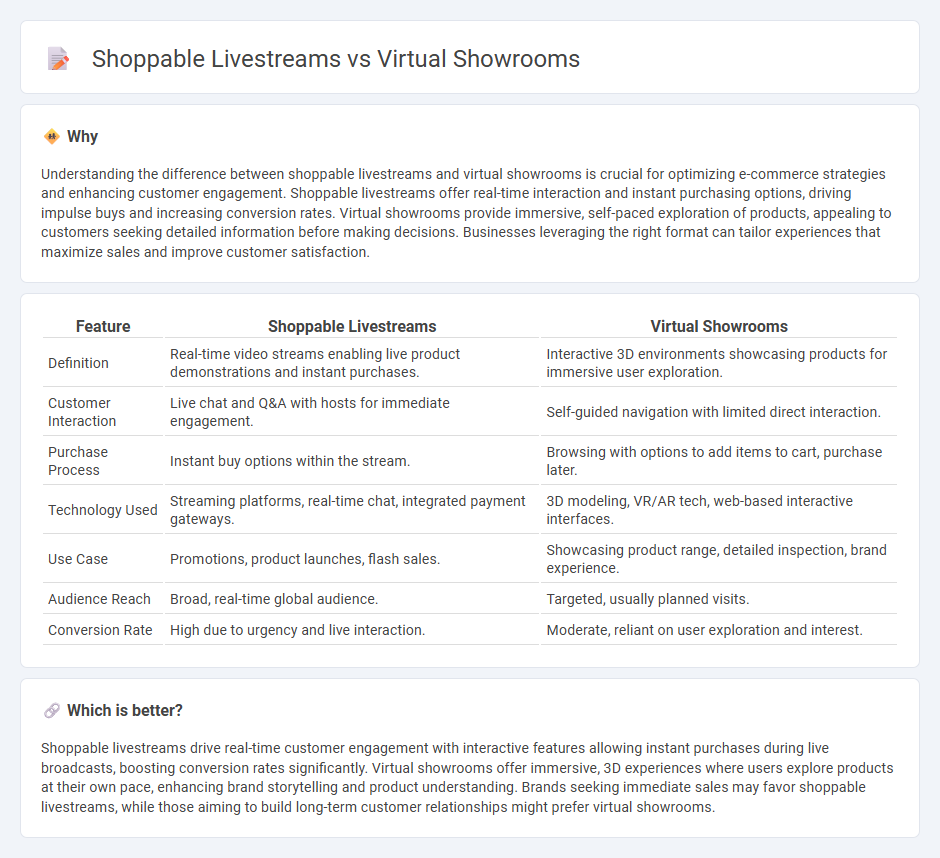 Shoppable Livestreams vs Virtual Showrooms

Why

Understanding the difference between shoppable livestreams and virtual showrooms is crucial for optimizing e-commerce strategies and enhancing customer engagement. Shoppable livestreams offer real-time interaction and instant purchasing options, driving impulse buys and increasing conversion rates. Virtual showrooms provide immersive, self-paced exploration of products, appealing to customers seeking detailed information before making decisions. Businesses leveraging the right format can tailor experiences that maximize sales and improve customer satisfaction.

| Feature | Shoppable Livestreams | Virtual Showrooms |
|---|---|---|
| Definition | Real-time video streams enabling live product demonstrations and instant purchases. | Interactive 3D environments showcasing products for immersive user exploration. |
| Customer Interaction | Live chat and Q&A with hosts for immediate engagement. | Self-guided navigation with limited direct interaction. |
| Purchase Process | Instant buy options within the stream. | Browsing with options to add items to cart, purchase later. |
| Technology Used | Streaming platforms, real-time chat, integrated payment gateways. | 3D modeling, VR/AR tech, web-based interactive interfaces. |
| Use Case | Promotions, product launches, flash sales. | Showcasing product range, detailed inspection, brand experience. |
| Audience Reach | Broad, real-time global audience. | Targeted, usually planned visits. |
| Conversion Rate | High due to urgency and live interaction. | Moderate, reliant on user exploration and interest. |

Which is better?

Shoppable livestreams drive real-time customer engagement with interactive features allowing instant purchases during live broadcasts, boosting conversion rates significantly. Virtual showrooms offer immersive, 3D experiences where users explore products at their own pace, enhancing brand storytelling and product understanding. Brands seeking immediate sales may favor shoppable livestreams, while those aiming to build long-term customer relationships might prefer virtual showrooms.