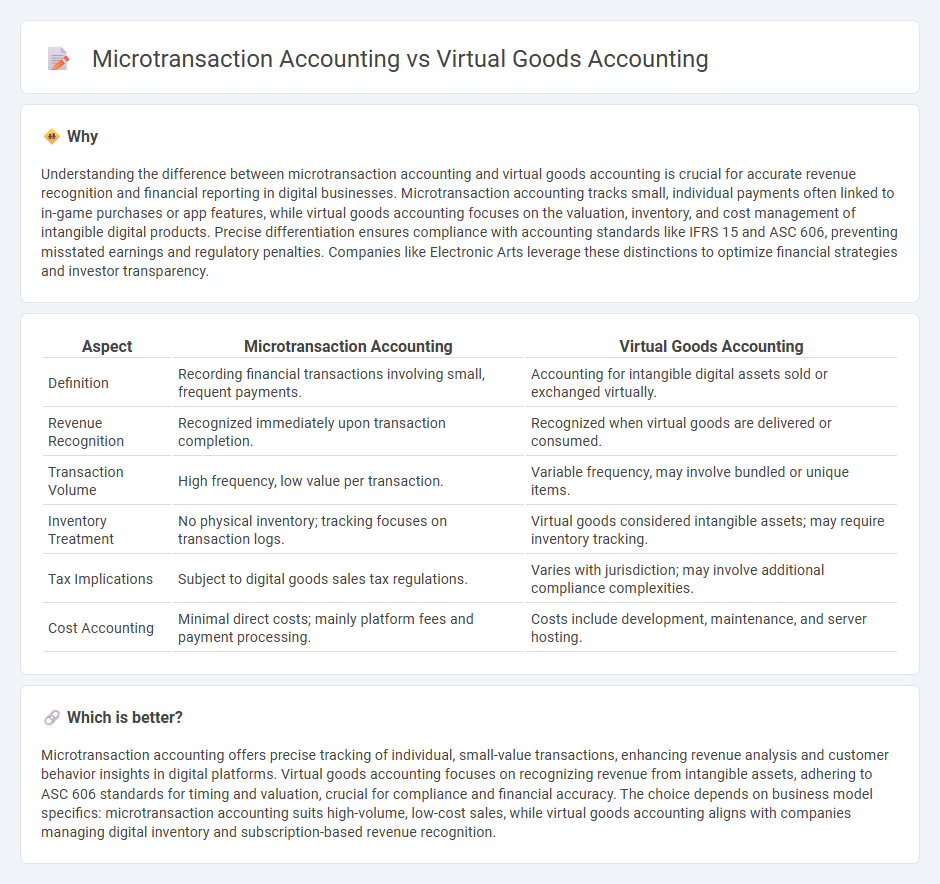 Microtransaction Accounting vs Virtual Goods Accounting

Why

Understanding the difference between microtransaction accounting and virtual goods accounting is crucial for accurate revenue recognition and financial reporting in digital businesses. Microtransaction accounting tracks small, individual payments often linked to in-game purchases or app features, while virtual goods accounting focuses on the valuation, inventory, and cost management of intangible digital products. Precise differentiation ensures compliance with accounting standards like IFRS 15 and ASC 606, preventing misstated earnings and regulatory penalties. Companies like Electronic Arts leverage these distinctions to optimize financial strategies and investor transparency.

| Aspect | Microtransaction Accounting | Virtual Goods Accounting |
|---|---|---|
| Definition | Recording financial transactions involving small, frequent payments. | Accounting for intangible digital assets sold or exchanged virtually. |
| Revenue Recognition | Recognized immediately upon transaction completion. | Recognized when virtual goods are delivered or consumed. |
| Transaction Volume | High frequency, low value per transaction. | Variable frequency, may involve bundled or unique items. |
| Inventory Treatment | No physical inventory; tracking focuses on transaction logs. | Virtual goods considered intangible assets; may require inventory tracking. |
| Tax Implications | Subject to digital goods sales tax regulations. | Varies with jurisdiction; may involve additional compliance complexities. |
| Cost Accounting | Minimal direct costs; mainly platform fees and payment processing. | Costs include development, maintenance, and server hosting. |

Which is better?

Microtransaction accounting offers precise tracking of individual, small-value transactions, enhancing revenue analysis and customer behavior insights in digital platforms. Virtual goods accounting focuses on recognizing revenue from intangible assets, adhering to ASC 606 standards for timing and valuation, crucial for compliance and financial accuracy. The choice depends on business model specifics: microtransaction accounting suits high-volume, low-cost sales, while virtual goods accounting aligns with companies managing digital inventory and subscription-based revenue recognition.