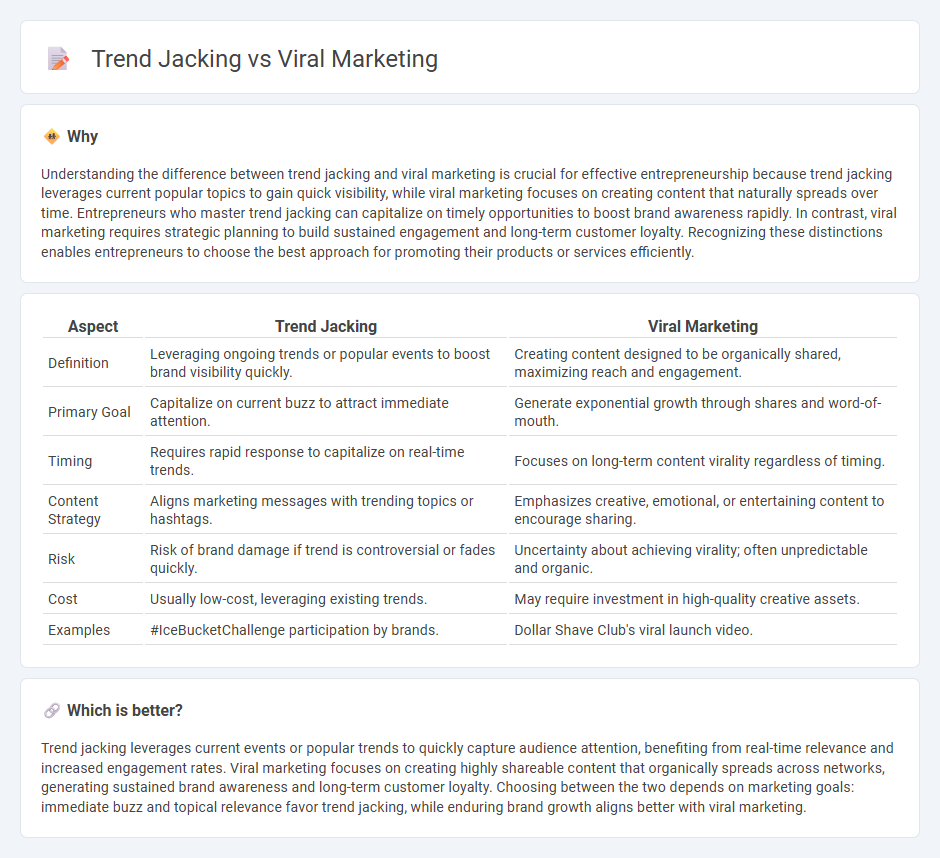 Trend Jacking vs Viral Marketing

Why

Understanding the difference between trend jacking and viral marketing is crucial for effective entrepreneurship because trend jacking leverages current popular topics to gain quick visibility, while viral marketing focuses on creating content that naturally spreads over time. Entrepreneurs who master trend jacking can capitalize on timely opportunities to boost brand awareness rapidly. In contrast, viral marketing requires strategic planning to build sustained engagement and long-term customer loyalty. Recognizing these distinctions enables entrepreneurs to choose the best approach for promoting their products or services efficiently.

| Aspect | Trend Jacking | Viral Marketing |
|---|---|---|
| Definition | Leveraging ongoing trends or popular events to boost brand visibility quickly. | Creating content designed to be organically shared, maximizing reach and engagement. |
| Primary Goal | Capitalize on current buzz to attract immediate attention. | Generate exponential growth through shares and word-of-mouth. |
| Timing | Requires rapid response to capitalize on real-time trends. | Focuses on long-term content virality regardless of timing. |
| Content Strategy | Aligns marketing messages with trending topics or hashtags. | Emphasizes creative, emotional, or entertaining content to encourage sharing. |
| Risk | Risk of brand damage if trend is controversial or fades quickly. | Uncertainty about achieving virality; often unpredictable and organic. |
| Cost | Usually low-cost, leveraging existing trends. | May require investment in high-quality creative assets. |
| Examples | #IceBucketChallenge participation by brands. | Dollar Shave Club's viral launch video. |

Which is better?

Trend jacking leverages current events or popular trends to quickly capture audience attention, benefiting from real-time relevance and increased engagement rates. Viral marketing focuses on creating highly shareable content that organically spreads across networks, generating sustained brand awareness and long-term customer loyalty. Choosing between the two depends on marketing goals: immediate buzz and topical relevance favor trend jacking, while enduring brand growth aligns better with viral marketing.