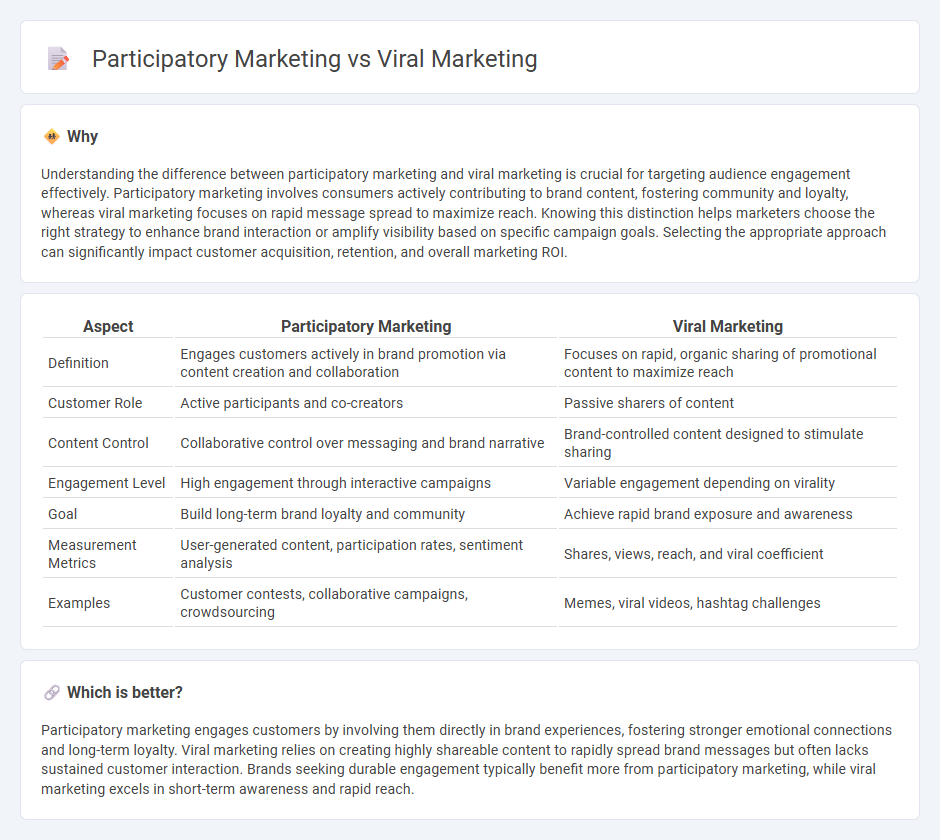 Participatory Marketing vs Viral Marketing

Why

Understanding the difference between participatory marketing and viral marketing is crucial for targeting audience engagement effectively. Participatory marketing involves consumers actively contributing to brand content, fostering community and loyalty, whereas viral marketing focuses on rapid message spread to maximize reach. Knowing this distinction helps marketers choose the right strategy to enhance brand interaction or amplify visibility based on specific campaign goals. Selecting the appropriate approach can significantly impact customer acquisition, retention, and overall marketing ROI.

| Aspect | Participatory Marketing | Viral Marketing |
|---|---|---|
| Definition | Engages customers actively in brand promotion via content creation and collaboration | Focuses on rapid, organic sharing of promotional content to maximize reach |
| Customer Role | Active participants and co-creators | Passive sharers of content |
| Content Control | Collaborative control over messaging and brand narrative | Brand-controlled content designed to stimulate sharing |
| Engagement Level | High engagement through interactive campaigns | Variable engagement depending on virality |
| Goal | Build long-term brand loyalty and community | Achieve rapid brand exposure and awareness |
| Measurement Metrics | User-generated content, participation rates, sentiment analysis | Shares, views, reach, and viral coefficient |
| Examples | Customer contests, collaborative campaigns, crowdsourcing | Memes, viral videos, hashtag challenges |

Which is better?

Participatory marketing engages customers by involving them directly in brand experiences, fostering stronger emotional connections and long-term loyalty. Viral marketing relies on creating highly shareable content to rapidly spread brand messages but often lacks sustained customer interaction. Brands seeking durable engagement typically benefit more from participatory marketing, while viral marketing excels in short-term awareness and rapid reach.