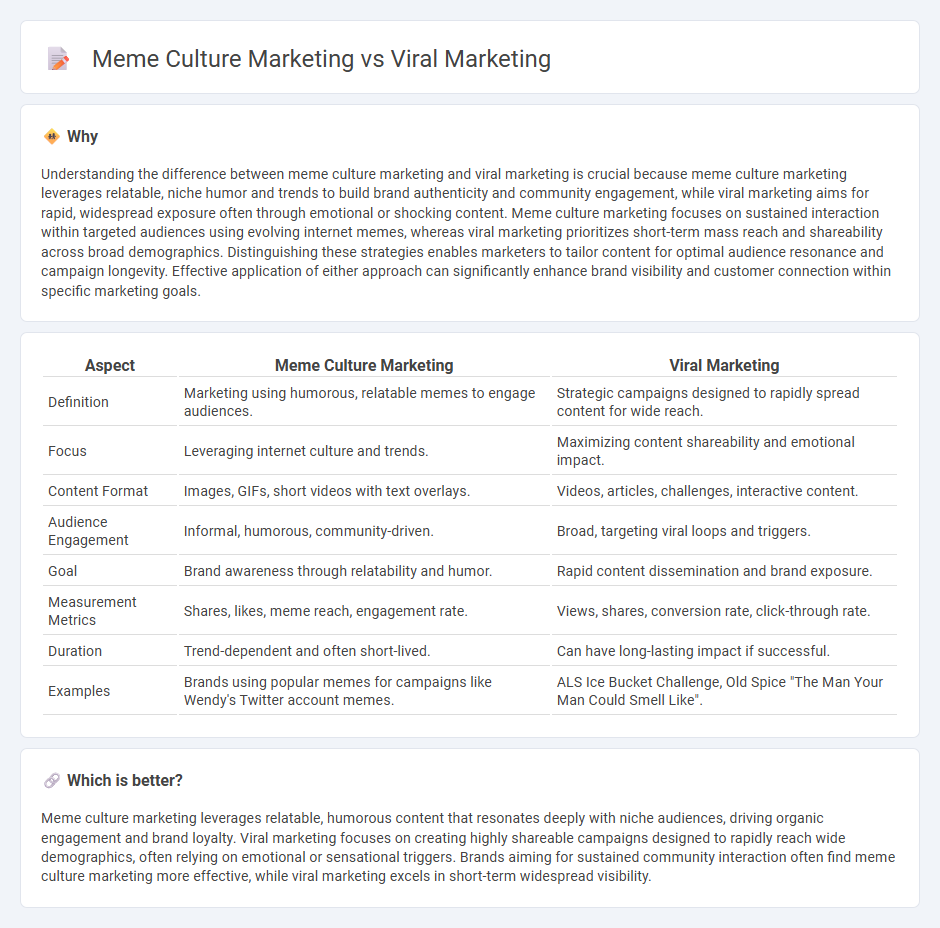 Meme Culture Marketing vs Viral Marketing

Why

Understanding the difference between meme culture marketing and viral marketing is crucial because meme culture marketing leverages relatable, niche humor and trends to build brand authenticity and community engagement, while viral marketing aims for rapid, widespread exposure often through emotional or shocking content. Meme culture marketing focuses on sustained interaction within targeted audiences using evolving internet memes, whereas viral marketing prioritizes short-term mass reach and shareability across broad demographics. Distinguishing these strategies enables marketers to tailor content for optimal audience resonance and campaign longevity. Effective application of either approach can significantly enhance brand visibility and customer connection within specific marketing goals.

| Aspect | Meme Culture Marketing | Viral Marketing |
|---|---|---|
| Definition | Marketing using humorous, relatable memes to engage audiences. | Strategic campaigns designed to rapidly spread content for wide reach. |
| Focus | Leveraging internet culture and trends. | Maximizing content shareability and emotional impact. |
| Content Format | Images, GIFs, short videos with text overlays. | Videos, articles, challenges, interactive content. |
| Audience Engagement | Informal, humorous, community-driven. | Broad, targeting viral loops and triggers. |
| Goal | Brand awareness through relatability and humor. | Rapid content dissemination and brand exposure. |
| Measurement Metrics | Shares, likes, meme reach, engagement rate. | Views, shares, conversion rate, click-through rate. |
| Duration | Trend-dependent and often short-lived. | Can have long-lasting impact if successful. |
| Examples | Brands using popular memes for campaigns like Wendy's Twitter account memes. | ALS Ice Bucket Challenge, Old Spice "The Man Your Man Could Smell Like". |

Which is better?

Meme culture marketing leverages relatable, humorous content that resonates deeply with niche audiences, driving organic engagement and brand loyalty. Viral marketing focuses on creating highly shareable campaigns designed to rapidly reach wide demographics, often relying on emotional or sensational triggers. Brands aiming for sustained community interaction often find meme culture marketing more effective, while viral marketing excels in short-term widespread visibility.