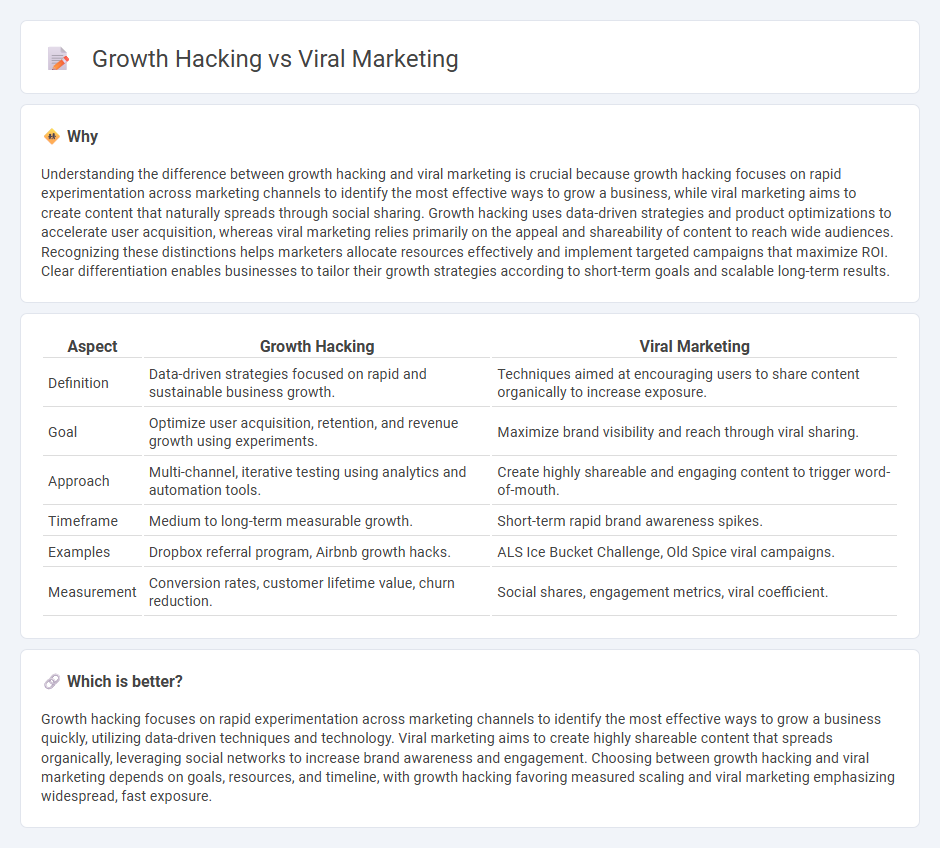 Growth Hacking vs Viral Marketing

Why

Understanding the difference between growth hacking and viral marketing is crucial because growth hacking focuses on rapid experimentation across marketing channels to identify the most effective ways to grow a business, while viral marketing aims to create content that naturally spreads through social sharing. Growth hacking uses data-driven strategies and product optimizations to accelerate user acquisition, whereas viral marketing relies primarily on the appeal and shareability of content to reach wide audiences. Recognizing these distinctions helps marketers allocate resources effectively and implement targeted campaigns that maximize ROI. Clear differentiation enables businesses to tailor their growth strategies according to short-term goals and scalable long-term results.

| Aspect | Growth Hacking | Viral Marketing |
|---|---|---|
| Definition | Data-driven strategies focused on rapid and sustainable business growth. | Techniques aimed at encouraging users to share content organically to increase exposure. |
| Goal | Optimize user acquisition, retention, and revenue growth using experiments. | Maximize brand visibility and reach through viral sharing. |
| Approach | Multi-channel, iterative testing using analytics and automation tools. | Create highly shareable and engaging content to trigger word-of-mouth. |
| Timeframe | Medium to long-term measurable growth. | Short-term rapid brand awareness spikes. |
| Examples | Dropbox referral program, Airbnb growth hacks. | ALS Ice Bucket Challenge, Old Spice viral campaigns. |
| Measurement | Conversion rates, customer lifetime value, churn reduction. | Social shares, engagement metrics, viral coefficient. |

Which is better?

Growth hacking focuses on rapid experimentation across marketing channels to identify the most effective ways to grow a business quickly, utilizing data-driven techniques and technology. Viral marketing aims to create highly shareable content that spreads organically, leveraging social networks to increase brand awareness and engagement. Choosing between growth hacking and viral marketing depends on goals, resources, and timeline, with growth hacking favoring measured scaling and viral marketing emphasizing widespread, fast exposure.