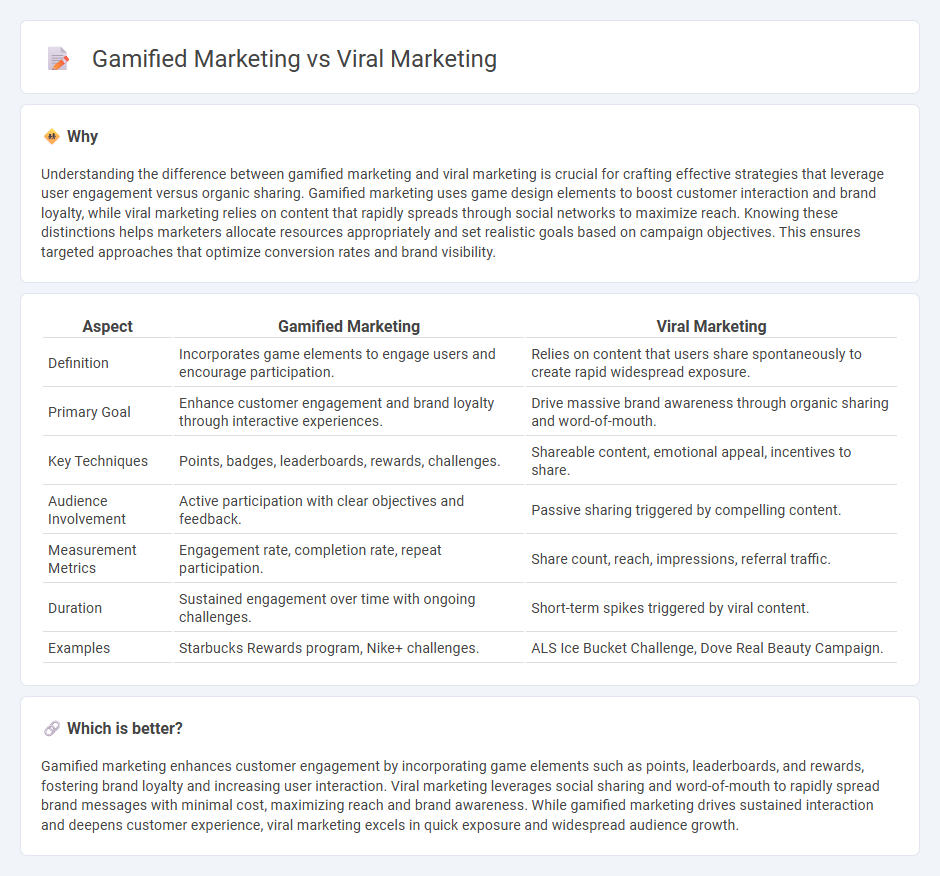 Gamified Marketing vs Viral Marketing

Why

Understanding the difference between gamified marketing and viral marketing is crucial for crafting effective strategies that leverage user engagement versus organic sharing. Gamified marketing uses game design elements to boost customer interaction and brand loyalty, while viral marketing relies on content that rapidly spreads through social networks to maximize reach. Knowing these distinctions helps marketers allocate resources appropriately and set realistic goals based on campaign objectives. This ensures targeted approaches that optimize conversion rates and brand visibility.

| Aspect | Gamified Marketing | Viral Marketing |
|---|---|---|
| Definition | Incorporates game elements to engage users and encourage participation. | Relies on content that users share spontaneously to create rapid widespread exposure. |
| Primary Goal | Enhance customer engagement and brand loyalty through interactive experiences. | Drive massive brand awareness through organic sharing and word-of-mouth. |
| Key Techniques | Points, badges, leaderboards, rewards, challenges. | Shareable content, emotional appeal, incentives to share. |
| Audience Involvement | Active participation with clear objectives and feedback. | Passive sharing triggered by compelling content. |
| Measurement Metrics | Engagement rate, completion rate, repeat participation. | Share count, reach, impressions, referral traffic. |
| Duration | Sustained engagement over time with ongoing challenges. | Short-term spikes triggered by viral content. |
| Examples | Starbucks Rewards program, Nike+ challenges. | ALS Ice Bucket Challenge, Dove Real Beauty Campaign. |

Which is better?

Gamified marketing enhances customer engagement by incorporating game elements such as points, leaderboards, and rewards, fostering brand loyalty and increasing user interaction. Viral marketing leverages social sharing and word-of-mouth to rapidly spread brand messages with minimal cost, maximizing reach and brand awareness. While gamified marketing drives sustained interaction and deepens customer experience, viral marketing excels in quick exposure and widespread audience growth.