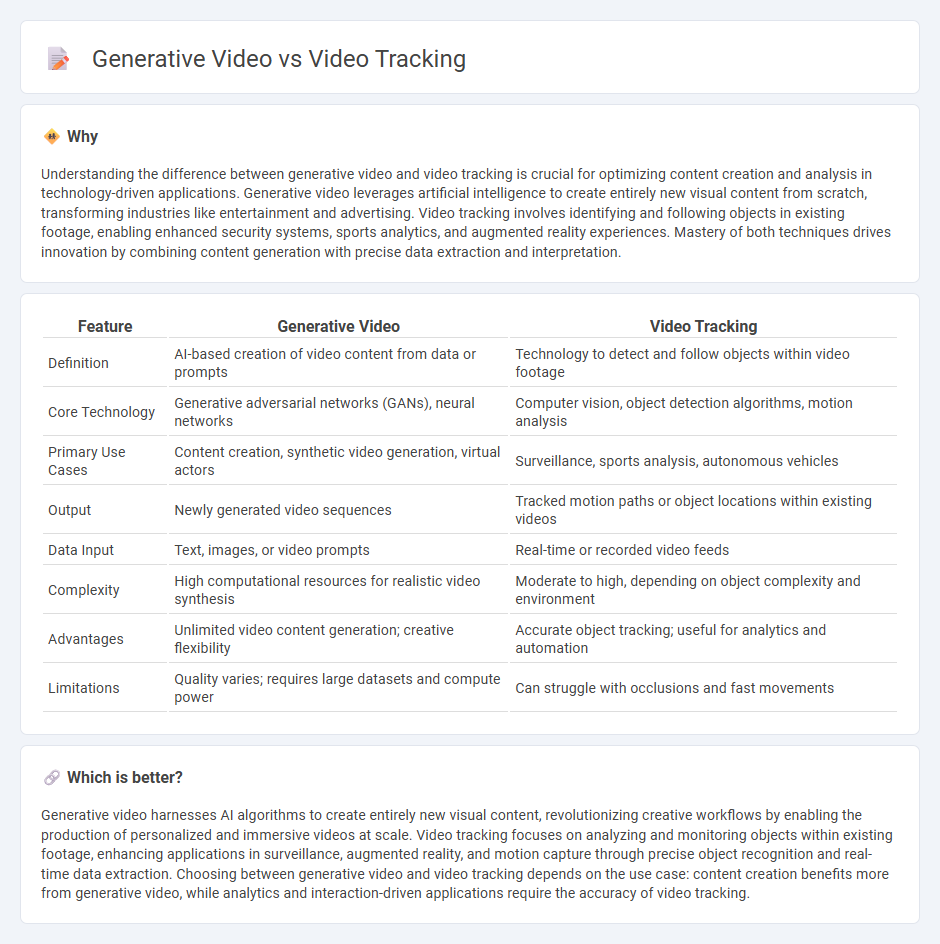 Generative Video vs Video Tracking

Why

Understanding the difference between generative video and video tracking is crucial for optimizing content creation and analysis in technology-driven applications. Generative video leverages artificial intelligence to create entirely new visual content from scratch, transforming industries like entertainment and advertising. Video tracking involves identifying and following objects in existing footage, enabling enhanced security systems, sports analytics, and augmented reality experiences. Mastery of both techniques drives innovation by combining content generation with precise data extraction and interpretation.

| Feature | Generative Video | Video Tracking |
|---|---|---|
| Definition | AI-based creation of video content from data or prompts | Technology to detect and follow objects within video footage |
| Core Technology | Generative adversarial networks (GANs), neural networks | Computer vision, object detection algorithms, motion analysis |
| Primary Use Cases | Content creation, synthetic video generation, virtual actors | Surveillance, sports analysis, autonomous vehicles |
| Output | Newly generated video sequences | Tracked motion paths or object locations within existing videos |
| Data Input | Text, images, or video prompts | Real-time or recorded video feeds |
| Complexity | High computational resources for realistic video synthesis | Moderate to high, depending on object complexity and environment |
| Advantages | Unlimited video content generation; creative flexibility | Accurate object tracking; useful for analytics and automation |
| Limitations | Quality varies; requires large datasets and compute power | Can struggle with occlusions and fast movements |

Which is better?

Generative video harnesses AI algorithms to create entirely new visual content, revolutionizing creative workflows by enabling the production of personalized and immersive videos at scale. Video tracking focuses on analyzing and monitoring objects within existing footage, enhancing applications in surveillance, augmented reality, and motion capture through precise object recognition and real-time data extraction. Choosing between generative video and video tracking depends on the use case: content creation benefits more from generative video, while analytics and interaction-driven applications require the accuracy of video tracking.