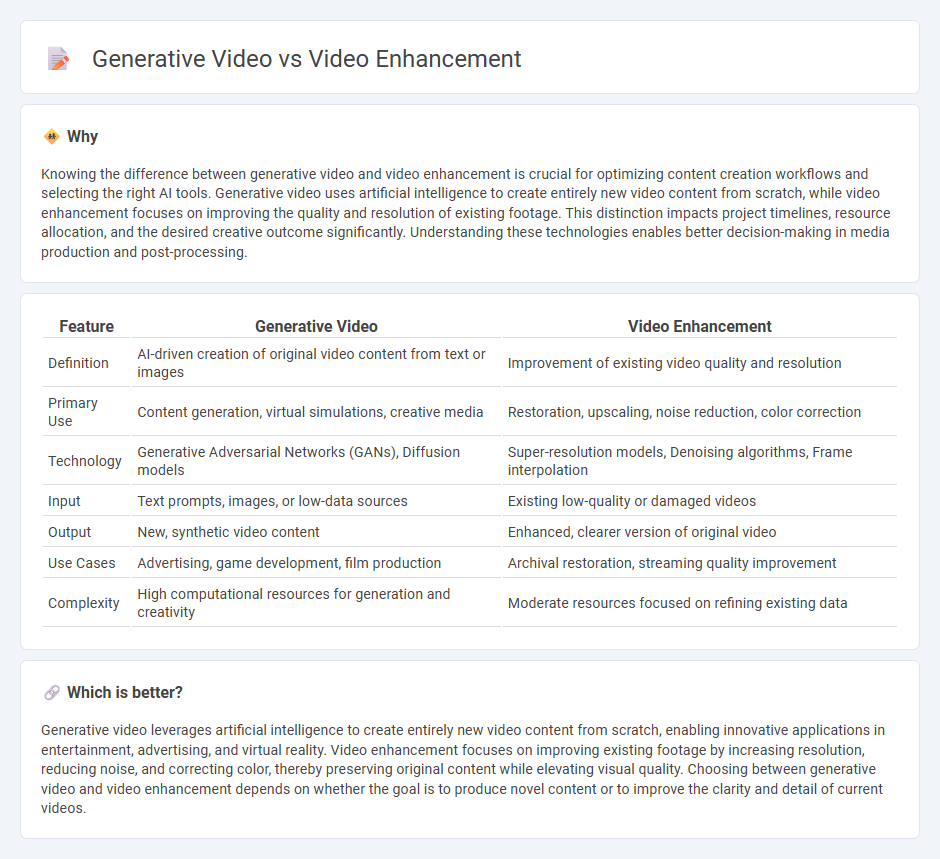 Generative Video vs Video Enhancement

Why

Knowing the difference between generative video and video enhancement is crucial for optimizing content creation workflows and selecting the right AI tools. Generative video uses artificial intelligence to create entirely new video content from scratch, while video enhancement focuses on improving the quality and resolution of existing footage. This distinction impacts project timelines, resource allocation, and the desired creative outcome significantly. Understanding these technologies enables better decision-making in media production and post-processing.

| Feature | Generative Video | Video Enhancement |
|---|---|---|
| Definition | AI-driven creation of original video content from text or images | Improvement of existing video quality and resolution |
| Primary Use | Content generation, virtual simulations, creative media | Restoration, upscaling, noise reduction, color correction |
| Technology | Generative Adversarial Networks (GANs), Diffusion models | Super-resolution models, Denoising algorithms, Frame interpolation |
| Input | Text prompts, images, or low-data sources | Existing low-quality or damaged videos |
| Output | New, synthetic video content | Enhanced, clearer version of original video |
| Use Cases | Advertising, game development, film production | Archival restoration, streaming quality improvement |
| Complexity | High computational resources for generation and creativity | Moderate resources focused on refining existing data |

Which is better?

Generative video leverages artificial intelligence to create entirely new video content from scratch, enabling innovative applications in entertainment, advertising, and virtual reality. Video enhancement focuses on improving existing footage by increasing resolution, reducing noise, and correcting color, thereby preserving original content while elevating visual quality. Choosing between generative video and video enhancement depends on whether the goal is to produce novel content or to improve the clarity and detail of current videos.