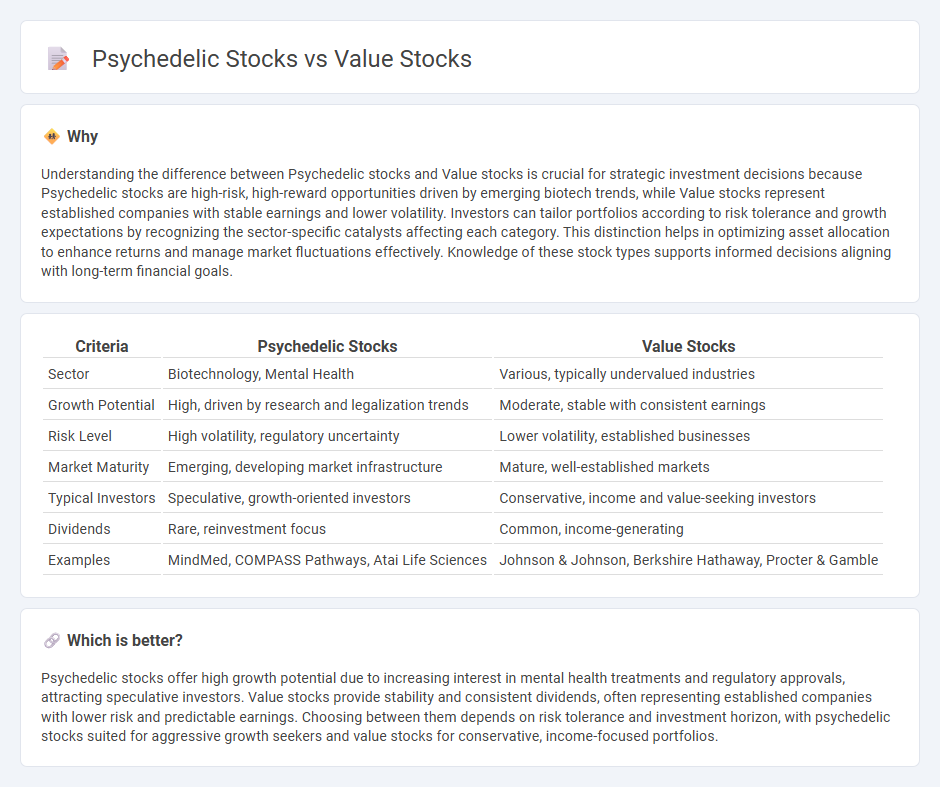 Psychedelic Stocks vs Value Stocks

Why

Understanding the difference between Psychedelic stocks and Value stocks is crucial for strategic investment decisions because Psychedelic stocks are high-risk, high-reward opportunities driven by emerging biotech trends, while Value stocks represent established companies with stable earnings and lower volatility. Investors can tailor portfolios according to risk tolerance and growth expectations by recognizing the sector-specific catalysts affecting each category. This distinction helps in optimizing asset allocation to enhance returns and manage market fluctuations effectively. Knowledge of these stock types supports informed decisions aligning with long-term financial goals.

| Criteria | Psychedelic Stocks | Value Stocks |
|---|---|---|
| Sector | Biotechnology, Mental Health | Various, typically undervalued industries |
| Growth Potential | High, driven by research and legalization trends | Moderate, stable with consistent earnings |
| Risk Level | High volatility, regulatory uncertainty | Lower volatility, established businesses |
| Market Maturity | Emerging, developing market infrastructure | Mature, well-established markets |
| Typical Investors | Speculative, growth-oriented investors | Conservative, income and value-seeking investors |
| Dividends | Rare, reinvestment focus | Common, income-generating |
| Examples | MindMed, COMPASS Pathways, Atai Life Sciences | Johnson & Johnson, Berkshire Hathaway, Procter & Gamble |

Which is better?

Psychedelic stocks offer high growth potential due to increasing interest in mental health treatments and regulatory approvals, attracting speculative investors. Value stocks provide stability and consistent dividends, often representing established companies with lower risk and predictable earnings. Choosing between them depends on risk tolerance and investment horizon, with psychedelic stocks suited for aggressive growth seekers and value stocks for conservative, income-focused portfolios.