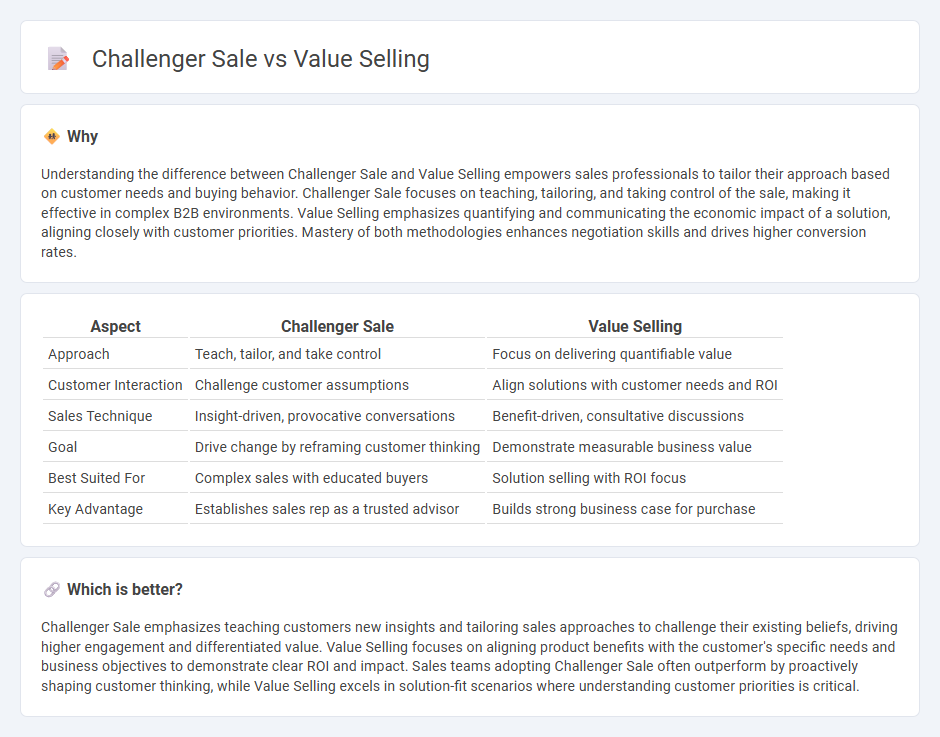 Challenger Sale vs Value Selling

Why

Understanding the difference between Challenger Sale and Value Selling empowers sales professionals to tailor their approach based on customer needs and buying behavior. Challenger Sale focuses on teaching, tailoring, and taking control of the sale, making it effective in complex B2B environments. Value Selling emphasizes quantifying and communicating the economic impact of a solution, aligning closely with customer priorities. Mastery of both methodologies enhances negotiation skills and drives higher conversion rates.

| Aspect | Challenger Sale | Value Selling |
|---|---|---|
| Approach | Teach, tailor, and take control | Focus on delivering quantifiable value |
| Customer Interaction | Challenge customer assumptions | Align solutions with customer needs and ROI |
| Sales Technique | Insight-driven, provocative conversations | Benefit-driven, consultative discussions |
| Goal | Drive change by reframing customer thinking | Demonstrate measurable business value |
| Best Suited For | Complex sales with educated buyers | Solution selling with ROI focus |
| Key Advantage | Establishes sales rep as a trusted advisor | Builds strong business case for purchase |

Which is better?

Challenger Sale emphasizes teaching customers new insights and tailoring sales approaches to challenge their existing beliefs, driving higher engagement and differentiated value. Value Selling focuses on aligning product benefits with the customer's specific needs and business objectives to demonstrate clear ROI and impact. Sales teams adopting Challenger Sale often outperform by proactively shaping customer thinking, while Value Selling excels in solution-fit scenarios where understanding customer priorities is critical.