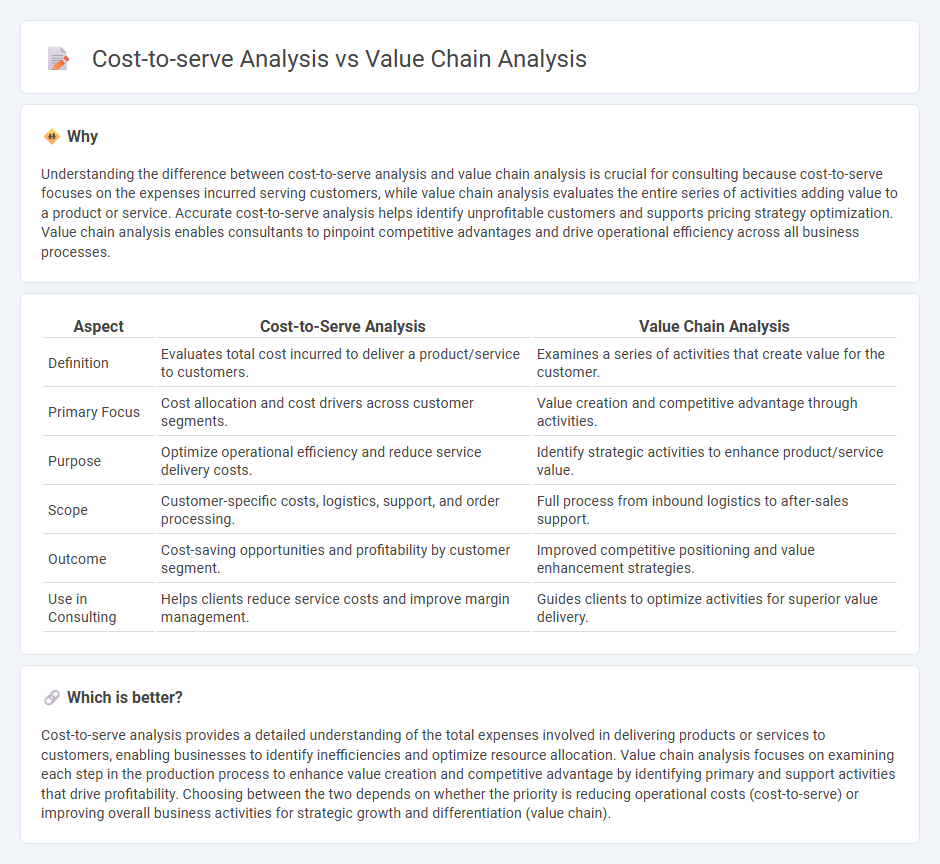 Cost-to-serve Analysis vs Value Chain Analysis

Why

Understanding the difference between cost-to-serve analysis and value chain analysis is crucial for consulting because cost-to-serve focuses on the expenses incurred serving customers, while value chain analysis evaluates the entire series of activities adding value to a product or service. Accurate cost-to-serve analysis helps identify unprofitable customers and supports pricing strategy optimization. Value chain analysis enables consultants to pinpoint competitive advantages and drive operational efficiency across all business processes.

| Aspect | Cost-to-Serve Analysis | Value Chain Analysis |
|---|---|---|
| Definition | Evaluates total cost incurred to deliver a product/service to customers. | Examines a series of activities that create value for the customer. |
| Primary Focus | Cost allocation and cost drivers across customer segments. | Value creation and competitive advantage through activities. |
| Purpose | Optimize operational efficiency and reduce service delivery costs. | Identify strategic activities to enhance product/service value. |
| Scope | Customer-specific costs, logistics, support, and order processing. | Full process from inbound logistics to after-sales support. |
| Outcome | Cost-saving opportunities and profitability by customer segment. | Improved competitive positioning and value enhancement strategies. |
| Use in Consulting | Helps clients reduce service costs and improve margin management. | Guides clients to optimize activities for superior value delivery. |

Which is better?

Cost-to-serve analysis provides a detailed understanding of the total expenses involved in delivering products or services to customers, enabling businesses to identify inefficiencies and optimize resource allocation. Value chain analysis focuses on examining each step in the production process to enhance value creation and competitive advantage by identifying primary and support activities that drive profitability. Choosing between the two depends on whether the priority is reducing operational costs (cost-to-serve) or improving overall business activities for strategic growth and differentiation (value chain).