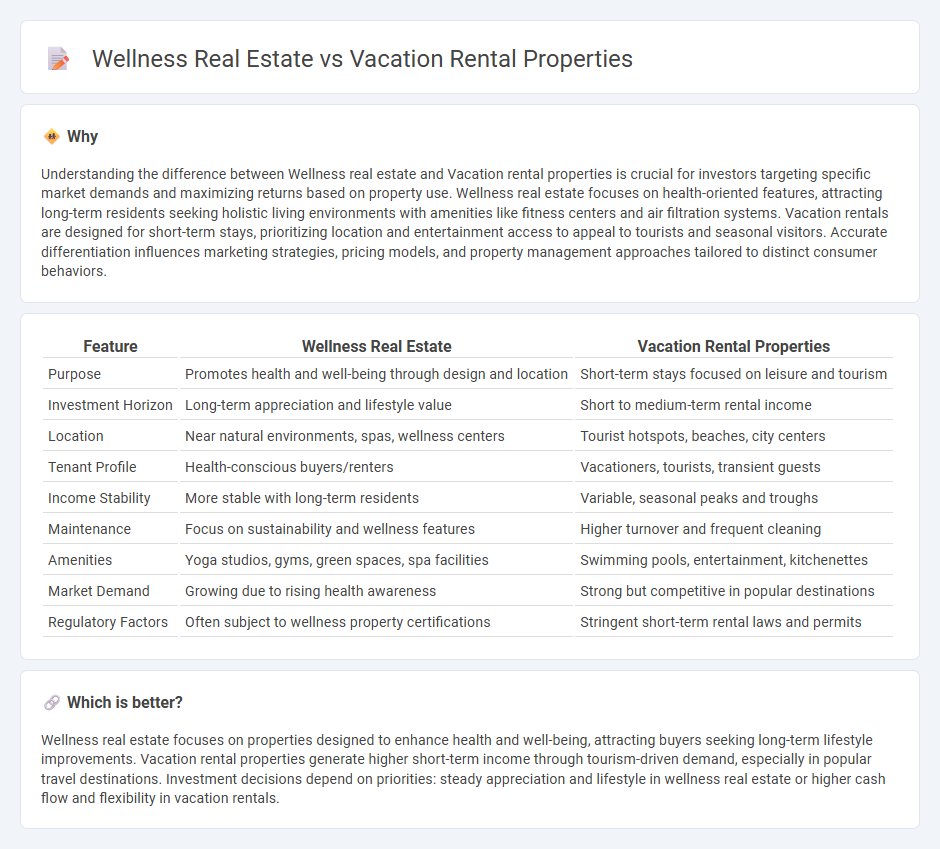 Wellness Real Estate vs Vacation Rental Properties

Why

Understanding the difference between Wellness real estate and Vacation rental properties is crucial for investors targeting specific market demands and maximizing returns based on property use. Wellness real estate focuses on health-oriented features, attracting long-term residents seeking holistic living environments with amenities like fitness centers and air filtration systems. Vacation rentals are designed for short-term stays, prioritizing location and entertainment access to appeal to tourists and seasonal visitors. Accurate differentiation influences marketing strategies, pricing models, and property management approaches tailored to distinct consumer behaviors.

| Feature | Wellness Real Estate | Vacation Rental Properties |
|---|---|---|
| Purpose | Promotes health and well-being through design and location | Short-term stays focused on leisure and tourism |
| Investment Horizon | Long-term appreciation and lifestyle value | Short to medium-term rental income |
| Location | Near natural environments, spas, wellness centers | Tourist hotspots, beaches, city centers |
| Tenant Profile | Health-conscious buyers/renters | Vacationers, tourists, transient guests |
| Income Stability | More stable with long-term residents | Variable, seasonal peaks and troughs |
| Maintenance | Focus on sustainability and wellness features | Higher turnover and frequent cleaning |
| Amenities | Yoga studios, gyms, green spaces, spa facilities | Swimming pools, entertainment, kitchenettes |
| Market Demand | Growing due to rising health awareness | Strong but competitive in popular destinations |
| Regulatory Factors | Often subject to wellness property certifications | Stringent short-term rental laws and permits |

Which is better?

Wellness real estate focuses on properties designed to enhance health and well-being, attracting buyers seeking long-term lifestyle improvements. Vacation rental properties generate higher short-term income through tourism-driven demand, especially in popular travel destinations. Investment decisions depend on priorities: steady appreciation and lifestyle in wellness real estate or higher cash flow and flexibility in vacation rentals.