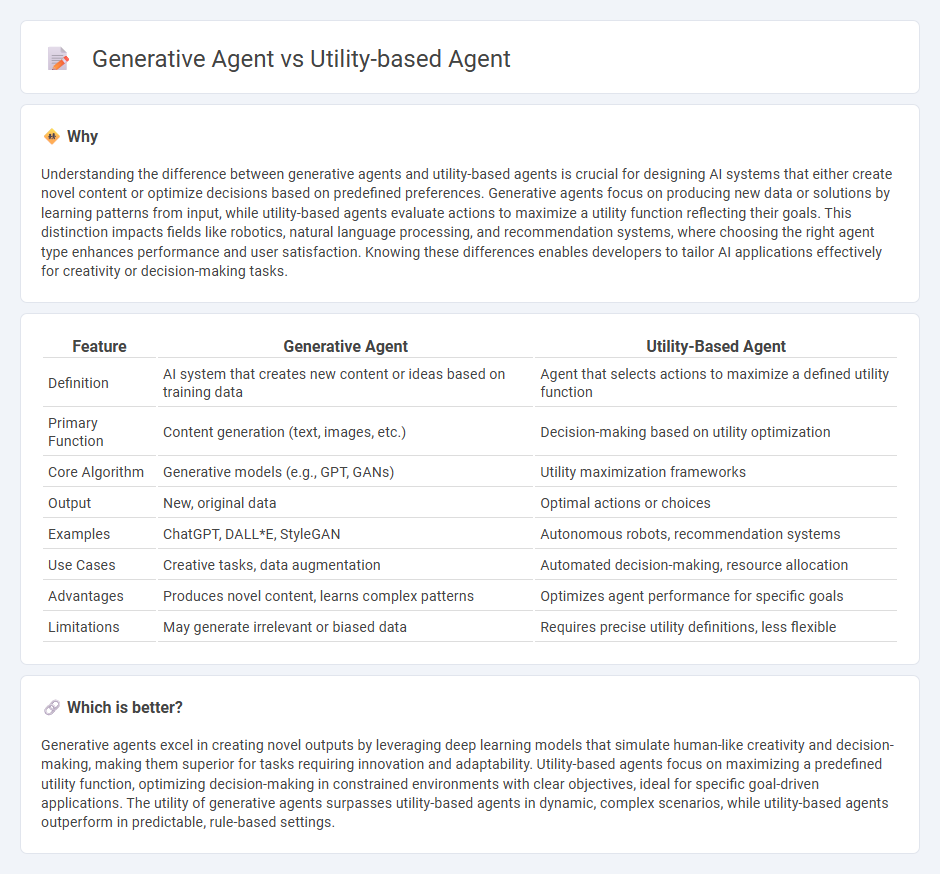 Generative Agent vs Utility-based Agent

Why

Understanding the difference between generative agents and utility-based agents is crucial for designing AI systems that either create novel content or optimize decisions based on predefined preferences. Generative agents focus on producing new data or solutions by learning patterns from input, while utility-based agents evaluate actions to maximize a utility function reflecting their goals. This distinction impacts fields like robotics, natural language processing, and recommendation systems, where choosing the right agent type enhances performance and user satisfaction. Knowing these differences enables developers to tailor AI applications effectively for creativity or decision-making tasks.

| Feature | Generative Agent | Utility-Based Agent |
|---|---|---|
| Definition | AI system that creates new content or ideas based on training data | Agent that selects actions to maximize a defined utility function |
| Primary Function | Content generation (text, images, etc.) | Decision-making based on utility optimization |
| Core Algorithm | Generative models (e.g., GPT, GANs) | Utility maximization frameworks |
| Output | New, original data | Optimal actions or choices |
| Examples | ChatGPT, DALL*E, StyleGAN | Autonomous robots, recommendation systems |
| Use Cases | Creative tasks, data augmentation | Automated decision-making, resource allocation |
| Advantages | Produces novel content, learns complex patterns | Optimizes agent performance for specific goals |
| Limitations | May generate irrelevant or biased data | Requires precise utility definitions, less flexible |

Which is better?

Generative agents excel in creating novel outputs by leveraging deep learning models that simulate human-like creativity and decision-making, making them superior for tasks requiring innovation and adaptability. Utility-based agents focus on maximizing a predefined utility function, optimizing decision-making in constrained environments with clear objectives, ideal for specific goal-driven applications. The utility of generative agents surpasses utility-based agents in dynamic, complex scenarios, while utility-based agents outperform in predictable, rule-based settings.