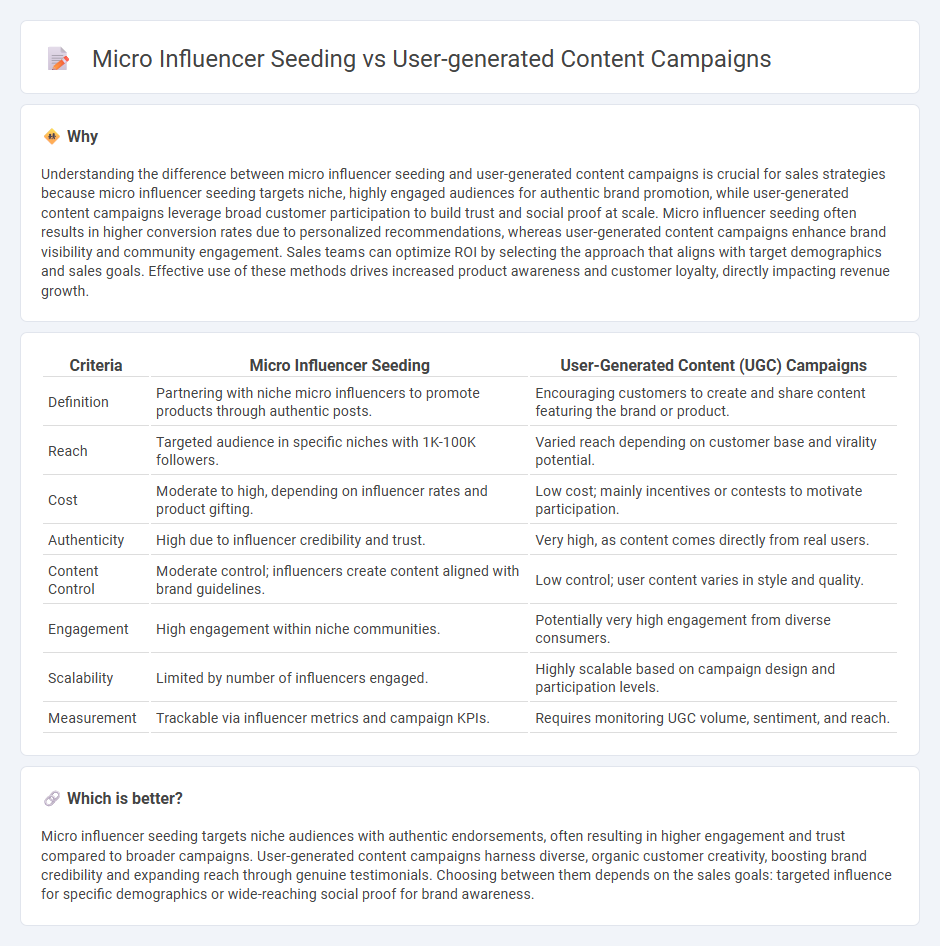 Micro Influencer Seeding vs User-generated Content Campaigns

Why

Understanding the difference between micro influencer seeding and user-generated content campaigns is crucial for sales strategies because micro influencer seeding targets niche, highly engaged audiences for authentic brand promotion, while user-generated content campaigns leverage broad customer participation to build trust and social proof at scale. Micro influencer seeding often results in higher conversion rates due to personalized recommendations, whereas user-generated content campaigns enhance brand visibility and community engagement. Sales teams can optimize ROI by selecting the approach that aligns with target demographics and sales goals. Effective use of these methods drives increased product awareness and customer loyalty, directly impacting revenue growth.

| Criteria | Micro Influencer Seeding | User-Generated Content (UGC) Campaigns |
|---|---|---|
| Definition | Partnering with niche micro influencers to promote products through authentic posts. | Encouraging customers to create and share content featuring the brand or product. |
| Reach | Targeted audience in specific niches with 1K-100K followers. | Varied reach depending on customer base and virality potential. |
| Cost | Moderate to high, depending on influencer rates and product gifting. | Low cost; mainly incentives or contests to motivate participation. |
| Authenticity | High due to influencer credibility and trust. | Very high, as content comes directly from real users. |
| Content Control | Moderate control; influencers create content aligned with brand guidelines. | Low control; user content varies in style and quality. |
| Engagement | High engagement within niche communities. | Potentially very high engagement from diverse consumers. |
| Scalability | Limited by number of influencers engaged. | Highly scalable based on campaign design and participation levels. |
| Measurement | Trackable via influencer metrics and campaign KPIs. | Requires monitoring UGC volume, sentiment, and reach. |

Which is better?

Micro influencer seeding targets niche audiences with authentic endorsements, often resulting in higher engagement and trust compared to broader campaigns. User-generated content campaigns harness diverse, organic customer creativity, boosting brand credibility and expanding reach through genuine testimonials. Choosing between them depends on the sales goals: targeted influence for specific demographics or wide-reaching social proof for brand awareness.