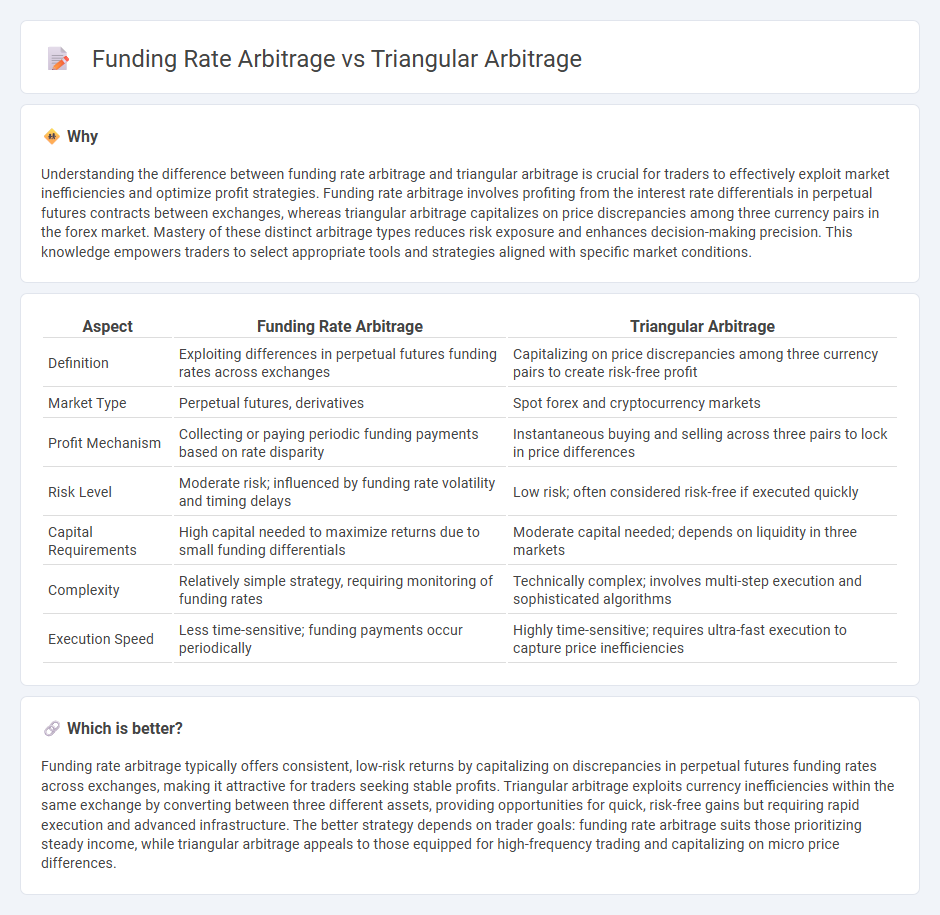 Funding Rate Arbitrage vs Triangular Arbitrage

Why

Understanding the difference between funding rate arbitrage and triangular arbitrage is crucial for traders to effectively exploit market inefficiencies and optimize profit strategies. Funding rate arbitrage involves profiting from the interest rate differentials in perpetual futures contracts between exchanges, whereas triangular arbitrage capitalizes on price discrepancies among three currency pairs in the forex market. Mastery of these distinct arbitrage types reduces risk exposure and enhances decision-making precision. This knowledge empowers traders to select appropriate tools and strategies aligned with specific market conditions.

| Aspect | Funding Rate Arbitrage | Triangular Arbitrage |
|---|---|---|
| Definition | Exploiting differences in perpetual futures funding rates across exchanges | Capitalizing on price discrepancies among three currency pairs to create risk-free profit |
| Market Type | Perpetual futures, derivatives | Spot forex and cryptocurrency markets |
| Profit Mechanism | Collecting or paying periodic funding payments based on rate disparity | Instantaneous buying and selling across three pairs to lock in price differences |
| Risk Level | Moderate risk; influenced by funding rate volatility and timing delays | Low risk; often considered risk-free if executed quickly |
| Capital Requirements | High capital needed to maximize returns due to small funding differentials | Moderate capital needed; depends on liquidity in three markets |
| Complexity | Relatively simple strategy, requiring monitoring of funding rates | Technically complex; involves multi-step execution and sophisticated algorithms |
| Execution Speed | Less time-sensitive; funding payments occur periodically | Highly time-sensitive; requires ultra-fast execution to capture price inefficiencies |

Which is better?

Funding rate arbitrage typically offers consistent, low-risk returns by capitalizing on discrepancies in perpetual futures funding rates across exchanges, making it attractive for traders seeking stable profits. Triangular arbitrage exploits currency inefficiencies within the same exchange by converting between three different assets, providing opportunities for quick, risk-free gains but requiring rapid execution and advanced infrastructure. The better strategy depends on trader goals: funding rate arbitrage suits those prioritizing steady income, while triangular arbitrage appeals to those equipped for high-frequency trading and capitalizing on micro price differences.