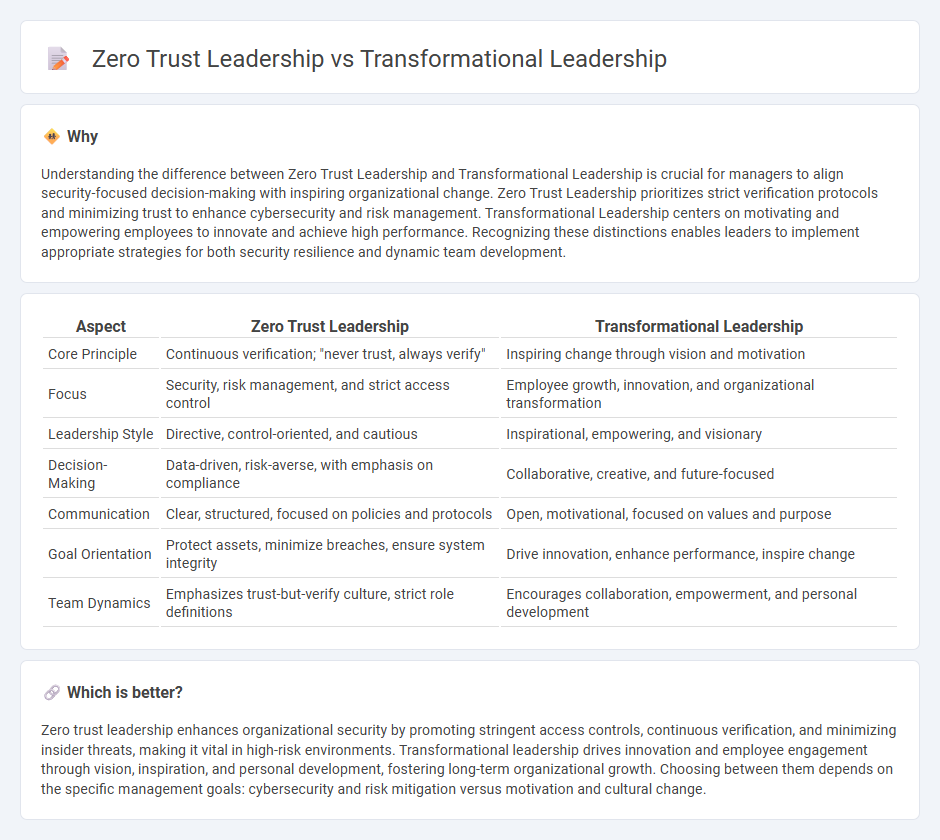 Zero Trust Leadership vs Transformational Leadership

Why

Understanding the difference between Zero Trust Leadership and Transformational Leadership is crucial for managers to align security-focused decision-making with inspiring organizational change. Zero Trust Leadership prioritizes strict verification protocols and minimizing trust to enhance cybersecurity and risk management. Transformational Leadership centers on motivating and empowering employees to innovate and achieve high performance. Recognizing these distinctions enables leaders to implement appropriate strategies for both security resilience and dynamic team development.

| Aspect | Zero Trust Leadership | Transformational Leadership |
|---|---|---|
| Core Principle | Continuous verification; "never trust, always verify" | Inspiring change through vision and motivation |
| Focus | Security, risk management, and strict access control | Employee growth, innovation, and organizational transformation |
| Leadership Style | Directive, control-oriented, and cautious | Inspirational, empowering, and visionary |
| Decision-Making | Data-driven, risk-averse, with emphasis on compliance | Collaborative, creative, and future-focused |
| Communication | Clear, structured, focused on policies and protocols | Open, motivational, focused on values and purpose |
| Goal Orientation | Protect assets, minimize breaches, ensure system integrity | Drive innovation, enhance performance, inspire change |
| Team Dynamics | Emphasizes trust-but-verify culture, strict role definitions | Encourages collaboration, empowerment, and personal development |

Which is better?

Zero trust leadership enhances organizational security by promoting stringent access controls, continuous verification, and minimizing insider threats, making it vital in high-risk environments. Transformational leadership drives innovation and employee engagement through vision, inspiration, and personal development, fostering long-term organizational growth. Choosing between them depends on the specific management goals: cybersecurity and risk mitigation versus motivation and cultural change.