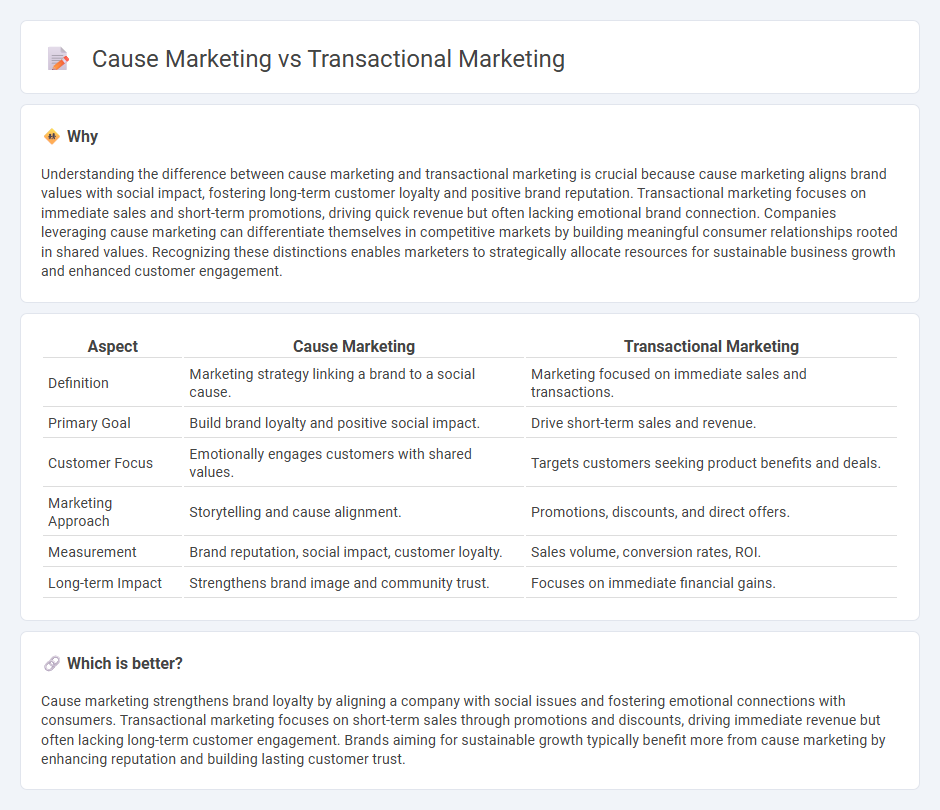 Cause Marketing vs Transactional Marketing

Why

Understanding the difference between cause marketing and transactional marketing is crucial because cause marketing aligns brand values with social impact, fostering long-term customer loyalty and positive brand reputation. Transactional marketing focuses on immediate sales and short-term promotions, driving quick revenue but often lacking emotional brand connection. Companies leveraging cause marketing can differentiate themselves in competitive markets by building meaningful consumer relationships rooted in shared values. Recognizing these distinctions enables marketers to strategically allocate resources for sustainable business growth and enhanced customer engagement.

| Aspect | Cause Marketing | Transactional Marketing |
|---|---|---|
| Definition | Marketing strategy linking a brand to a social cause. | Marketing focused on immediate sales and transactions. |
| Primary Goal | Build brand loyalty and positive social impact. | Drive short-term sales and revenue. |
| Customer Focus | Emotionally engages customers with shared values. | Targets customers seeking product benefits and deals. |
| Marketing Approach | Storytelling and cause alignment. | Promotions, discounts, and direct offers. |
| Measurement | Brand reputation, social impact, customer loyalty. | Sales volume, conversion rates, ROI. |
| Long-term Impact | Strengthens brand image and community trust. | Focuses on immediate financial gains. |

Which is better?

Cause marketing strengthens brand loyalty by aligning a company with social issues and fostering emotional connections with consumers. Transactional marketing focuses on short-term sales through promotions and discounts, driving immediate revenue but often lacking long-term customer engagement. Brands aiming for sustainable growth typically benefit more from cause marketing by enhancing reputation and building lasting customer trust.