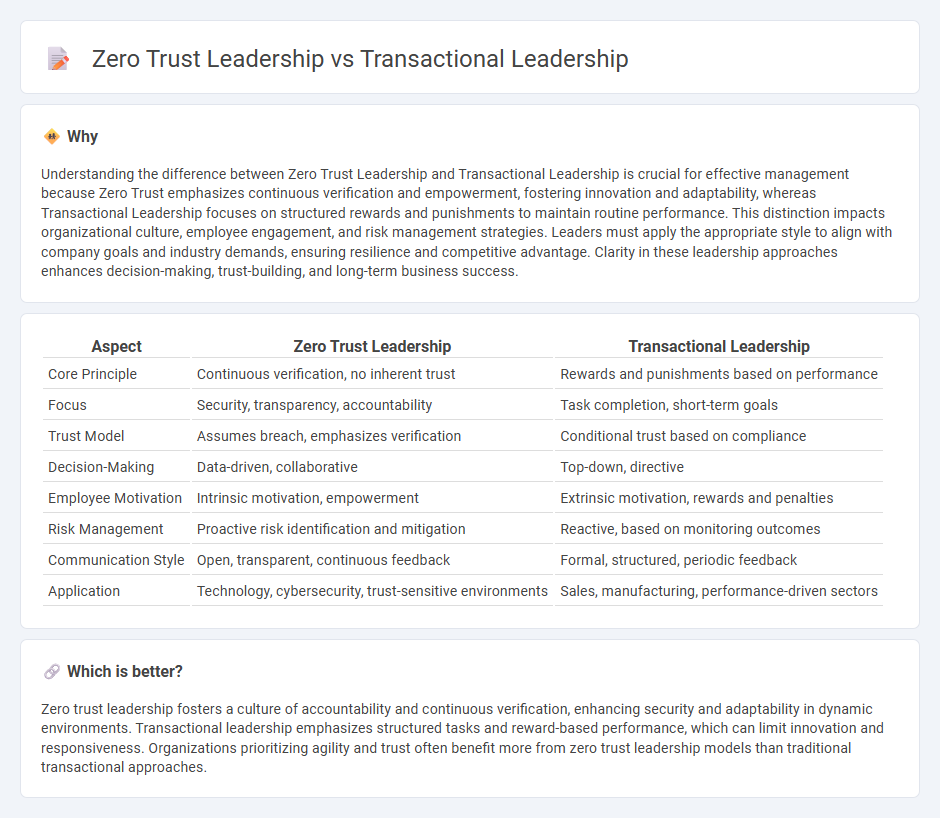 Zero Trust Leadership vs Transactional Leadership

Why

Understanding the difference between Zero Trust Leadership and Transactional Leadership is crucial for effective management because Zero Trust emphasizes continuous verification and empowerment, fostering innovation and adaptability, whereas Transactional Leadership focuses on structured rewards and punishments to maintain routine performance. This distinction impacts organizational culture, employee engagement, and risk management strategies. Leaders must apply the appropriate style to align with company goals and industry demands, ensuring resilience and competitive advantage. Clarity in these leadership approaches enhances decision-making, trust-building, and long-term business success.

| Aspect | Zero Trust Leadership | Transactional Leadership |
|---|---|---|
| Core Principle | Continuous verification, no inherent trust | Rewards and punishments based on performance |
| Focus | Security, transparency, accountability | Task completion, short-term goals |
| Trust Model | Assumes breach, emphasizes verification | Conditional trust based on compliance |
| Decision-Making | Data-driven, collaborative | Top-down, directive |
| Employee Motivation | Intrinsic motivation, empowerment | Extrinsic motivation, rewards and penalties |
| Risk Management | Proactive risk identification and mitigation | Reactive, based on monitoring outcomes |
| Communication Style | Open, transparent, continuous feedback | Formal, structured, periodic feedback |
| Application | Technology, cybersecurity, trust-sensitive environments | Sales, manufacturing, performance-driven sectors |

Which is better?

Zero trust leadership fosters a culture of accountability and continuous verification, enhancing security and adaptability in dynamic environments. Transactional leadership emphasizes structured tasks and reward-based performance, which can limit innovation and responsiveness. Organizations prioritizing agility and trust often benefit more from zero trust leadership models than traditional transactional approaches.