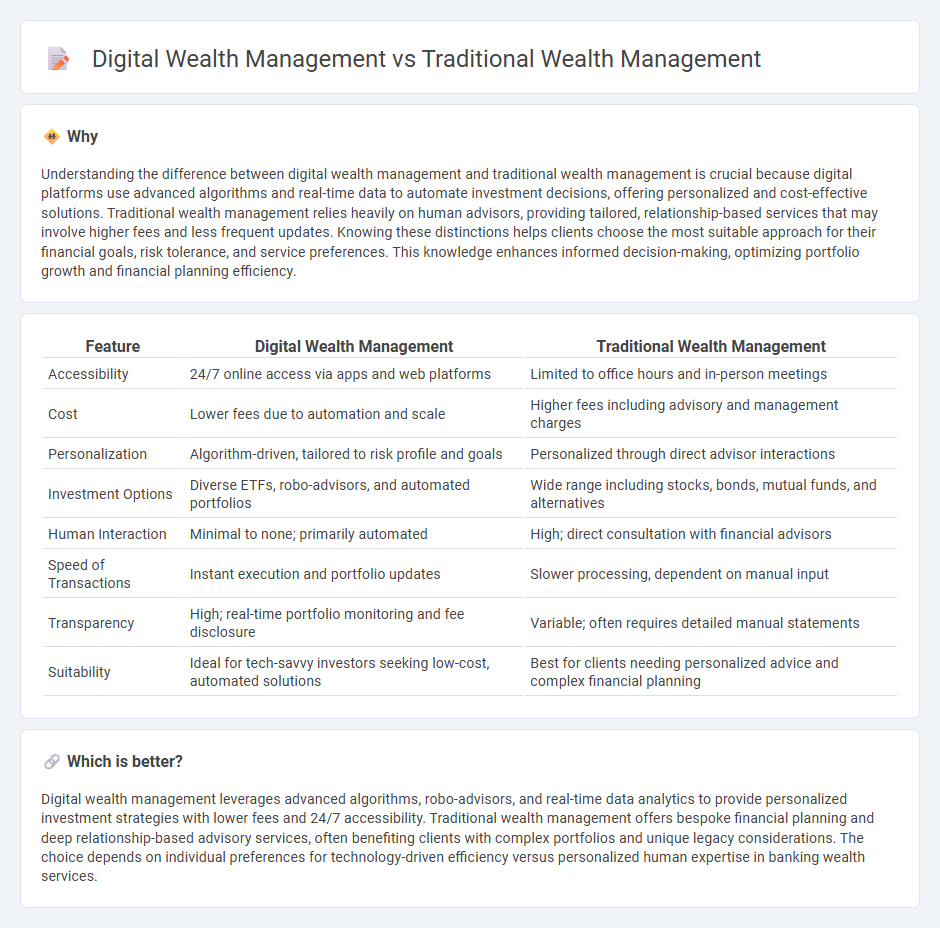 Digital Wealth Management vs Traditional Wealth Management

Why

Understanding the difference between digital wealth management and traditional wealth management is crucial because digital platforms use advanced algorithms and real-time data to automate investment decisions, offering personalized and cost-effective solutions. Traditional wealth management relies heavily on human advisors, providing tailored, relationship-based services that may involve higher fees and less frequent updates. Knowing these distinctions helps clients choose the most suitable approach for their financial goals, risk tolerance, and service preferences. This knowledge enhances informed decision-making, optimizing portfolio growth and financial planning efficiency.

| Feature | Digital Wealth Management | Traditional Wealth Management |
|---|---|---|
| Accessibility | 24/7 online access via apps and web platforms | Limited to office hours and in-person meetings |
| Cost | Lower fees due to automation and scale | Higher fees including advisory and management charges |
| Personalization | Algorithm-driven, tailored to risk profile and goals | Personalized through direct advisor interactions |
| Investment Options | Diverse ETFs, robo-advisors, and automated portfolios | Wide range including stocks, bonds, mutual funds, and alternatives |
| Human Interaction | Minimal to none; primarily automated | High; direct consultation with financial advisors |
| Speed of Transactions | Instant execution and portfolio updates | Slower processing, dependent on manual input |
| Transparency | High; real-time portfolio monitoring and fee disclosure | Variable; often requires detailed manual statements |
| Suitability | Ideal for tech-savvy investors seeking low-cost, automated solutions | Best for clients needing personalized advice and complex financial planning |

Which is better?

Digital wealth management leverages advanced algorithms, robo-advisors, and real-time data analytics to provide personalized investment strategies with lower fees and 24/7 accessibility. Traditional wealth management offers bespoke financial planning and deep relationship-based advisory services, often benefiting clients with complex portfolios and unique legacy considerations. The choice depends on individual preferences for technology-driven efficiency versus personalized human expertise in banking wealth services.