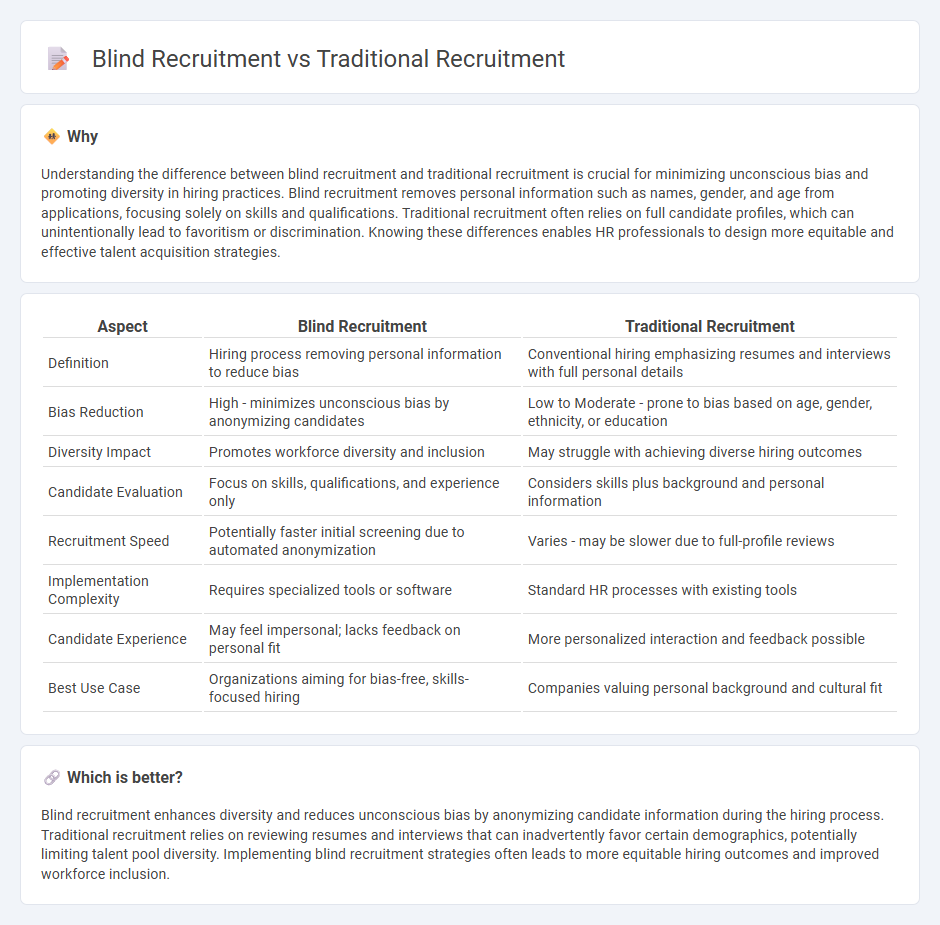 Blind Recruitment vs Traditional Recruitment

Why

Understanding the difference between blind recruitment and traditional recruitment is crucial for minimizing unconscious bias and promoting diversity in hiring practices. Blind recruitment removes personal information such as names, gender, and age from applications, focusing solely on skills and qualifications. Traditional recruitment often relies on full candidate profiles, which can unintentionally lead to favoritism or discrimination. Knowing these differences enables HR professionals to design more equitable and effective talent acquisition strategies.

| Aspect | Blind Recruitment | Traditional Recruitment |
|---|---|---|
| Definition | Hiring process removing personal information to reduce bias | Conventional hiring emphasizing resumes and interviews with full personal details |
| Bias Reduction | High - minimizes unconscious bias by anonymizing candidates | Low to Moderate - prone to bias based on age, gender, ethnicity, or education |
| Diversity Impact | Promotes workforce diversity and inclusion | May struggle with achieving diverse hiring outcomes |
| Candidate Evaluation | Focus on skills, qualifications, and experience only | Considers skills plus background and personal information |
| Recruitment Speed | Potentially faster initial screening due to automated anonymization | Varies - may be slower due to full-profile reviews |
| Implementation Complexity | Requires specialized tools or software | Standard HR processes with existing tools |
| Candidate Experience | May feel impersonal; lacks feedback on personal fit | More personalized interaction and feedback possible |
| Best Use Case | Organizations aiming for bias-free, skills-focused hiring | Companies valuing personal background and cultural fit |

Which is better?

Blind recruitment enhances diversity and reduces unconscious bias by anonymizing candidate information during the hiring process. Traditional recruitment relies on reviewing resumes and interviews that can inadvertently favor certain demographics, potentially limiting talent pool diversity. Implementing blind recruitment strategies often leads to more equitable hiring outcomes and improved workforce inclusion.