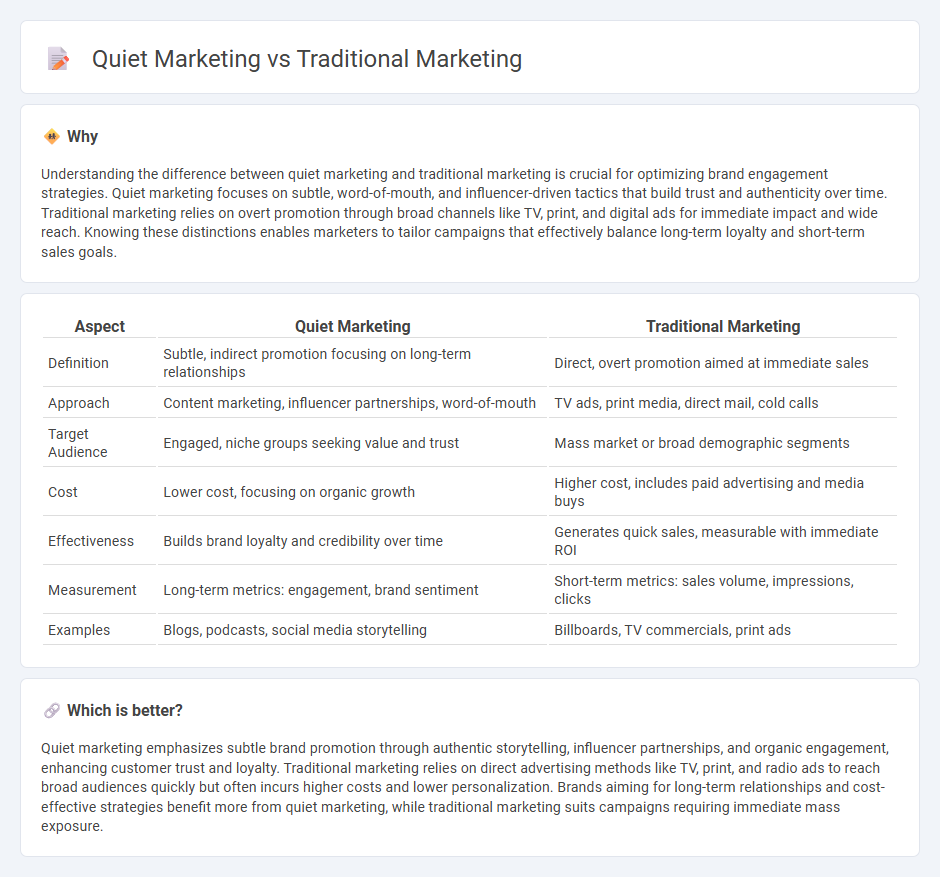 Quiet Marketing vs Traditional Marketing

Why

Understanding the difference between quiet marketing and traditional marketing is crucial for optimizing brand engagement strategies. Quiet marketing focuses on subtle, word-of-mouth, and influencer-driven tactics that build trust and authenticity over time. Traditional marketing relies on overt promotion through broad channels like TV, print, and digital ads for immediate impact and wide reach. Knowing these distinctions enables marketers to tailor campaigns that effectively balance long-term loyalty and short-term sales goals.

| Aspect | Quiet Marketing | Traditional Marketing |
|---|---|---|
| Definition | Subtle, indirect promotion focusing on long-term relationships | Direct, overt promotion aimed at immediate sales |
| Approach | Content marketing, influencer partnerships, word-of-mouth | TV ads, print media, direct mail, cold calls |
| Target Audience | Engaged, niche groups seeking value and trust | Mass market or broad demographic segments |
| Cost | Lower cost, focusing on organic growth | Higher cost, includes paid advertising and media buys |
| Effectiveness | Builds brand loyalty and credibility over time | Generates quick sales, measurable with immediate ROI |
| Measurement | Long-term metrics: engagement, brand sentiment | Short-term metrics: sales volume, impressions, clicks |
| Examples | Blogs, podcasts, social media storytelling | Billboards, TV commercials, print ads |

Which is better?

Quiet marketing emphasizes subtle brand promotion through authentic storytelling, influencer partnerships, and organic engagement, enhancing customer trust and loyalty. Traditional marketing relies on direct advertising methods like TV, print, and radio ads to reach broad audiences quickly but often incurs higher costs and lower personalization. Brands aiming for long-term relationships and cost-effective strategies benefit more from quiet marketing, while traditional marketing suits campaigns requiring immediate mass exposure.