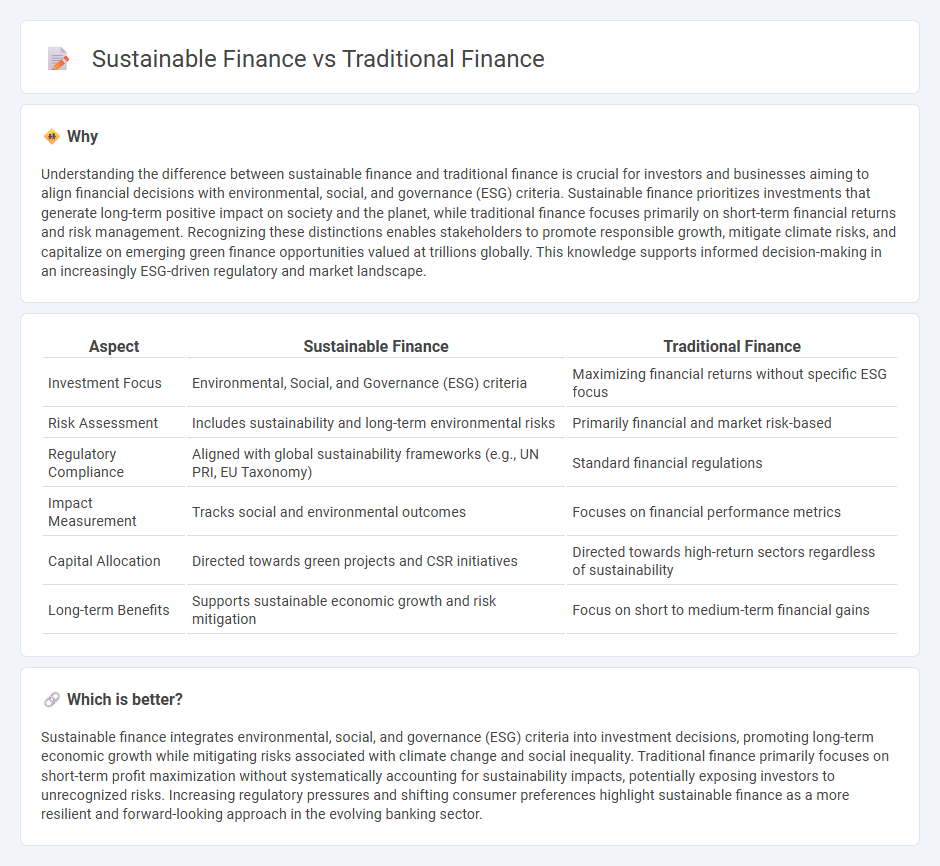 Sustainable Finance vs Traditional Finance

Why

Understanding the difference between sustainable finance and traditional finance is crucial for investors and businesses aiming to align financial decisions with environmental, social, and governance (ESG) criteria. Sustainable finance prioritizes investments that generate long-term positive impact on society and the planet, while traditional finance focuses primarily on short-term financial returns and risk management. Recognizing these distinctions enables stakeholders to promote responsible growth, mitigate climate risks, and capitalize on emerging green finance opportunities valued at trillions globally. This knowledge supports informed decision-making in an increasingly ESG-driven regulatory and market landscape.

| Aspect | Sustainable Finance | Traditional Finance |
|---|---|---|
| Investment Focus | Environmental, Social, and Governance (ESG) criteria | Maximizing financial returns without specific ESG focus |
| Risk Assessment | Includes sustainability and long-term environmental risks | Primarily financial and market risk-based |
| Regulatory Compliance | Aligned with global sustainability frameworks (e.g., UN PRI, EU Taxonomy) | Standard financial regulations |
| Impact Measurement | Tracks social and environmental outcomes | Focuses on financial performance metrics |
| Capital Allocation | Directed towards green projects and CSR initiatives | Directed towards high-return sectors regardless of sustainability |
| Long-term Benefits | Supports sustainable economic growth and risk mitigation | Focus on short to medium-term financial gains |

Which is better?

Sustainable finance integrates environmental, social, and governance (ESG) criteria into investment decisions, promoting long-term economic growth while mitigating risks associated with climate change and social inequality. Traditional finance primarily focuses on short-term profit maximization without systematically accounting for sustainability impacts, potentially exposing investors to unrecognized risks. Increasing regulatory pressures and shifting consumer preferences highlight sustainable finance as a more resilient and forward-looking approach in the evolving banking sector.