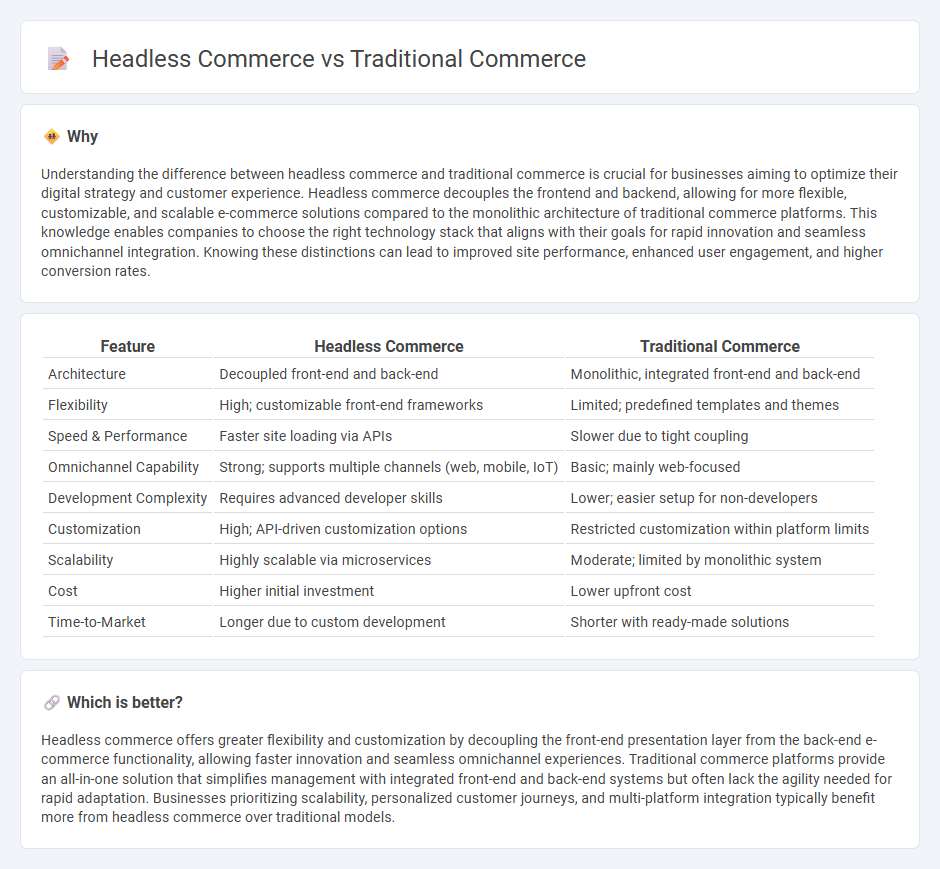 Headless Commerce vs Traditional Commerce

Why

Understanding the difference between headless commerce and traditional commerce is crucial for businesses aiming to optimize their digital strategy and customer experience. Headless commerce decouples the frontend and backend, allowing for more flexible, customizable, and scalable e-commerce solutions compared to the monolithic architecture of traditional commerce platforms. This knowledge enables companies to choose the right technology stack that aligns with their goals for rapid innovation and seamless omnichannel integration. Knowing these distinctions can lead to improved site performance, enhanced user engagement, and higher conversion rates.

| Feature | Headless Commerce | Traditional Commerce |
|---|---|---|
| Architecture | Decoupled front-end and back-end | Monolithic, integrated front-end and back-end |
| Flexibility | High; customizable front-end frameworks | Limited; predefined templates and themes |
| Speed & Performance | Faster site loading via APIs | Slower due to tight coupling |
| Omnichannel Capability | Strong; supports multiple channels (web, mobile, IoT) | Basic; mainly web-focused |
| Development Complexity | Requires advanced developer skills | Lower; easier setup for non-developers |
| Customization | High; API-driven customization options | Restricted customization within platform limits |
| Scalability | Highly scalable via microservices | Moderate; limited by monolithic system |
| Cost | Higher initial investment | Lower upfront cost |
| Time-to-Market | Longer due to custom development | Shorter with ready-made solutions |

Which is better?

Headless commerce offers greater flexibility and customization by decoupling the front-end presentation layer from the back-end e-commerce functionality, allowing faster innovation and seamless omnichannel experiences. Traditional commerce platforms provide an all-in-one solution that simplifies management with integrated front-end and back-end systems but often lack the agility needed for rapid adaptation. Businesses prioritizing scalability, personalized customer journeys, and multi-platform integration typically benefit more from headless commerce over traditional models.