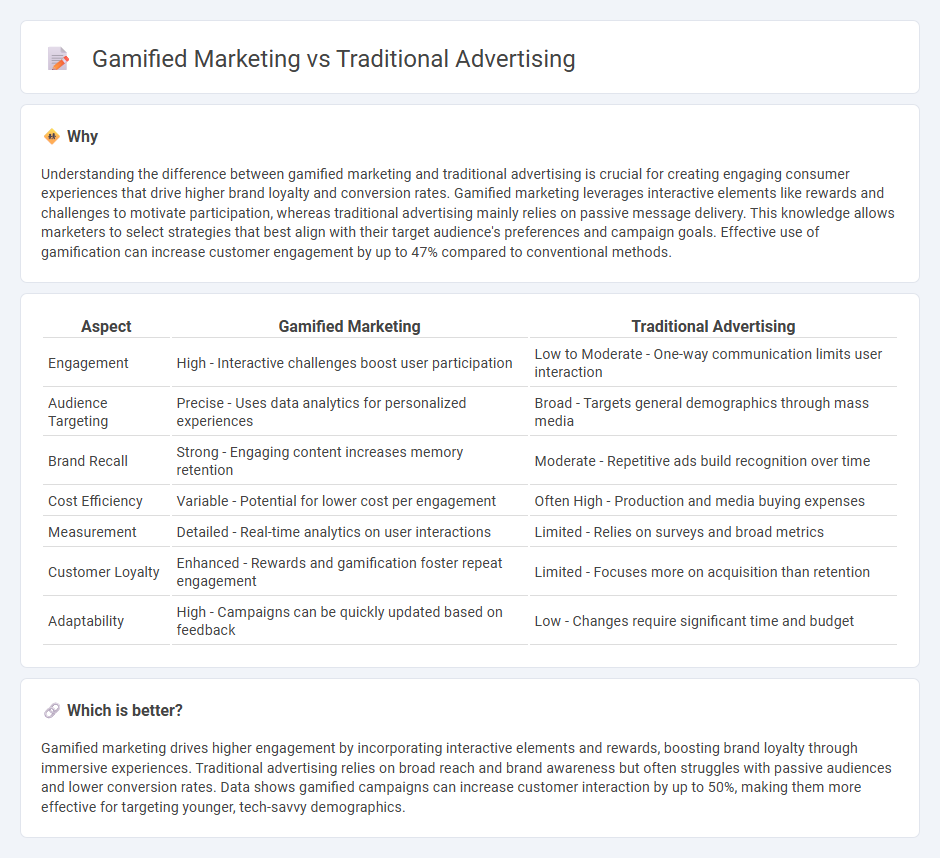 Gamified Marketing vs Traditional Advertising

Why

Understanding the difference between gamified marketing and traditional advertising is crucial for creating engaging consumer experiences that drive higher brand loyalty and conversion rates. Gamified marketing leverages interactive elements like rewards and challenges to motivate participation, whereas traditional advertising mainly relies on passive message delivery. This knowledge allows marketers to select strategies that best align with their target audience's preferences and campaign goals. Effective use of gamification can increase customer engagement by up to 47% compared to conventional methods.

| Aspect | Gamified Marketing | Traditional Advertising |
|---|---|---|
| Engagement | High - Interactive challenges boost user participation | Low to Moderate - One-way communication limits user interaction |
| Audience Targeting | Precise - Uses data analytics for personalized experiences | Broad - Targets general demographics through mass media |
| Brand Recall | Strong - Engaging content increases memory retention | Moderate - Repetitive ads build recognition over time |
| Cost Efficiency | Variable - Potential for lower cost per engagement | Often High - Production and media buying expenses |
| Measurement | Detailed - Real-time analytics on user interactions | Limited - Relies on surveys and broad metrics |
| Customer Loyalty | Enhanced - Rewards and gamification foster repeat engagement | Limited - Focuses more on acquisition than retention |
| Adaptability | High - Campaigns can be quickly updated based on feedback | Low - Changes require significant time and budget |

Which is better?

Gamified marketing drives higher engagement by incorporating interactive elements and rewards, boosting brand loyalty through immersive experiences. Traditional advertising relies on broad reach and brand awareness but often struggles with passive audiences and lower conversion rates. Data shows gamified campaigns can increase customer interaction by up to 50%, making them more effective for targeting younger, tech-savvy demographics.