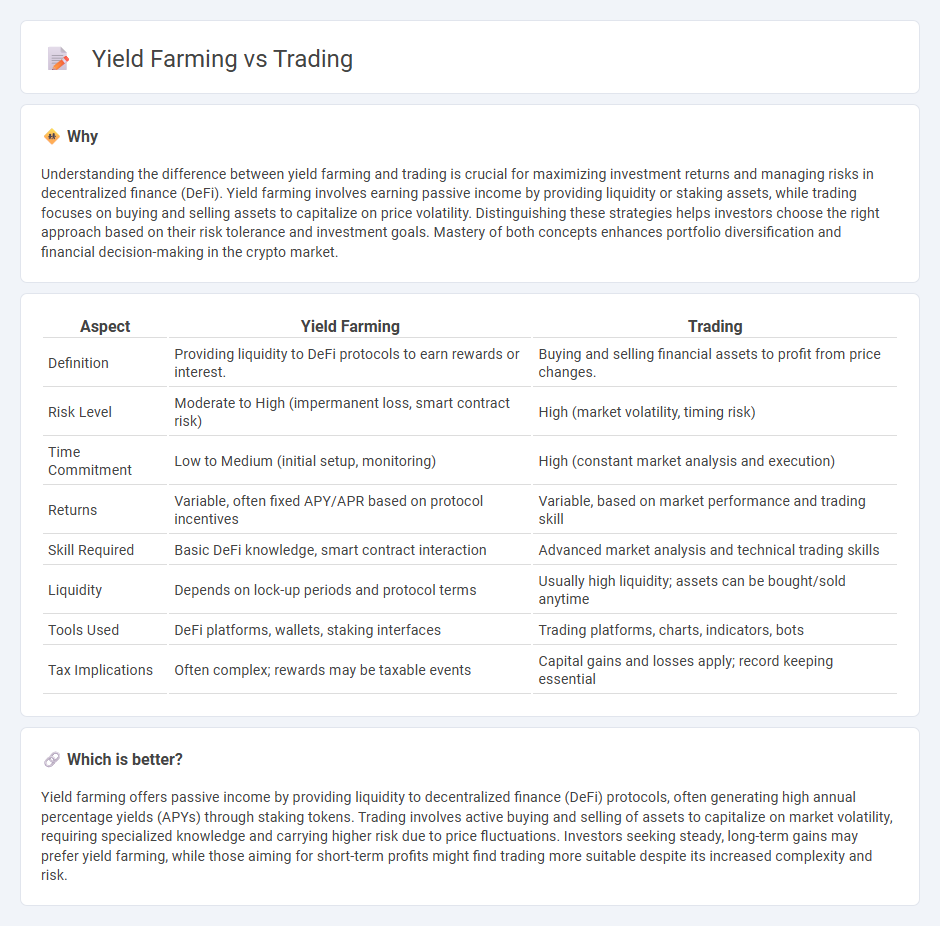 Yield Farming vs Trading

Why

Understanding the difference between yield farming and trading is crucial for maximizing investment returns and managing risks in decentralized finance (DeFi). Yield farming involves earning passive income by providing liquidity or staking assets, while trading focuses on buying and selling assets to capitalize on price volatility. Distinguishing these strategies helps investors choose the right approach based on their risk tolerance and investment goals. Mastery of both concepts enhances portfolio diversification and financial decision-making in the crypto market.

| Aspect | Yield Farming | Trading |
|---|---|---|
| Definition | Providing liquidity to DeFi protocols to earn rewards or interest. | Buying and selling financial assets to profit from price changes. |
| Risk Level | Moderate to High (impermanent loss, smart contract risk) | High (market volatility, timing risk) |
| Time Commitment | Low to Medium (initial setup, monitoring) | High (constant market analysis and execution) |
| Returns | Variable, often fixed APY/APR based on protocol incentives | Variable, based on market performance and trading skill |
| Skill Required | Basic DeFi knowledge, smart contract interaction | Advanced market analysis and technical trading skills |
| Liquidity | Depends on lock-up periods and protocol terms | Usually high liquidity; assets can be bought/sold anytime |
| Tools Used | DeFi platforms, wallets, staking interfaces | Trading platforms, charts, indicators, bots |
| Tax Implications | Often complex; rewards may be taxable events | Capital gains and losses apply; record keeping essential |

Which is better?

Yield farming offers passive income by providing liquidity to decentralized finance (DeFi) protocols, often generating high annual percentage yields (APYs) through staking tokens. Trading involves active buying and selling of assets to capitalize on market volatility, requiring specialized knowledge and carrying higher risk due to price fluctuations. Investors seeking steady, long-term gains may prefer yield farming, while those aiming for short-term profits might find trading more suitable despite its increased complexity and risk.