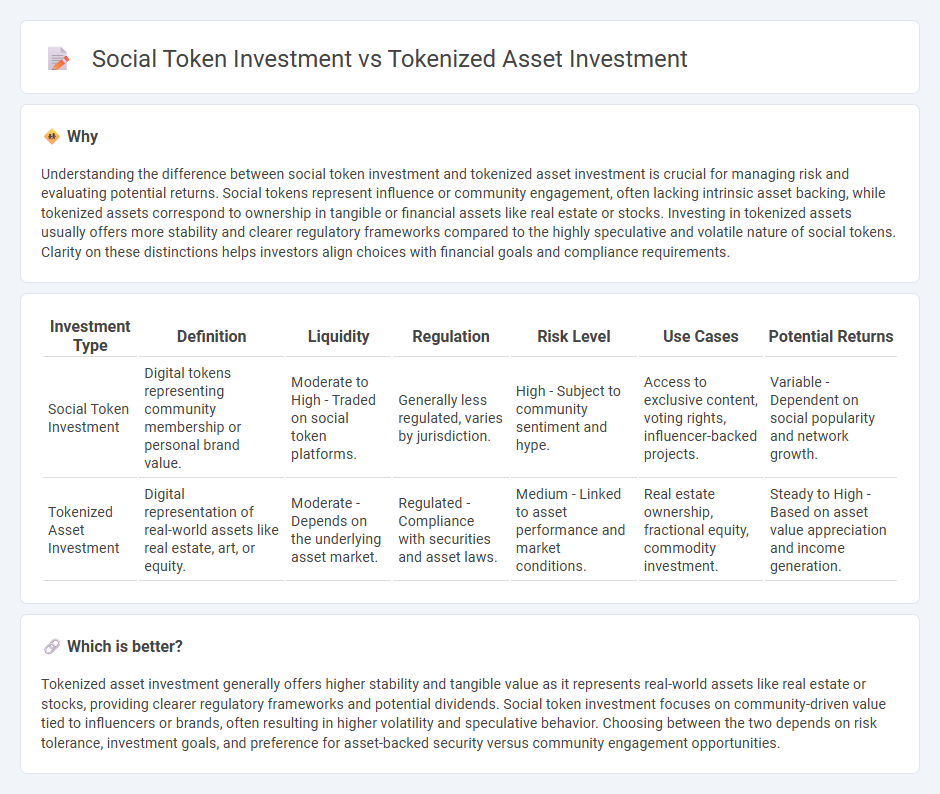 Social Token Investment vs Tokenized Asset Investment

Why

Understanding the difference between social token investment and tokenized asset investment is crucial for managing risk and evaluating potential returns. Social tokens represent influence or community engagement, often lacking intrinsic asset backing, while tokenized assets correspond to ownership in tangible or financial assets like real estate or stocks. Investing in tokenized assets usually offers more stability and clearer regulatory frameworks compared to the highly speculative and volatile nature of social tokens. Clarity on these distinctions helps investors align choices with financial goals and compliance requirements.

| Investment Type | Definition | Liquidity | Regulation | Risk Level | Use Cases | Potential Returns |
|---|---|---|---|---|---|---|
| Social Token Investment | Digital tokens representing community membership or personal brand value. | Moderate to High - Traded on social token platforms. | Generally less regulated, varies by jurisdiction. | High - Subject to community sentiment and hype. | Access to exclusive content, voting rights, influencer-backed projects. | Variable - Dependent on social popularity and network growth. |
| Tokenized Asset Investment | Digital representation of real-world assets like real estate, art, or equity. | Moderate - Depends on the underlying asset market. | Regulated - Compliance with securities and asset laws. | Medium - Linked to asset performance and market conditions. | Real estate ownership, fractional equity, commodity investment. | Steady to High - Based on asset value appreciation and income generation. |

Which is better?

Tokenized asset investment generally offers higher stability and tangible value as it represents real-world assets like real estate or stocks, providing clearer regulatory frameworks and potential dividends. Social token investment focuses on community-driven value tied to influencers or brands, often resulting in higher volatility and speculative behavior. Choosing between the two depends on risk tolerance, investment goals, and preference for asset-backed security versus community engagement opportunities.