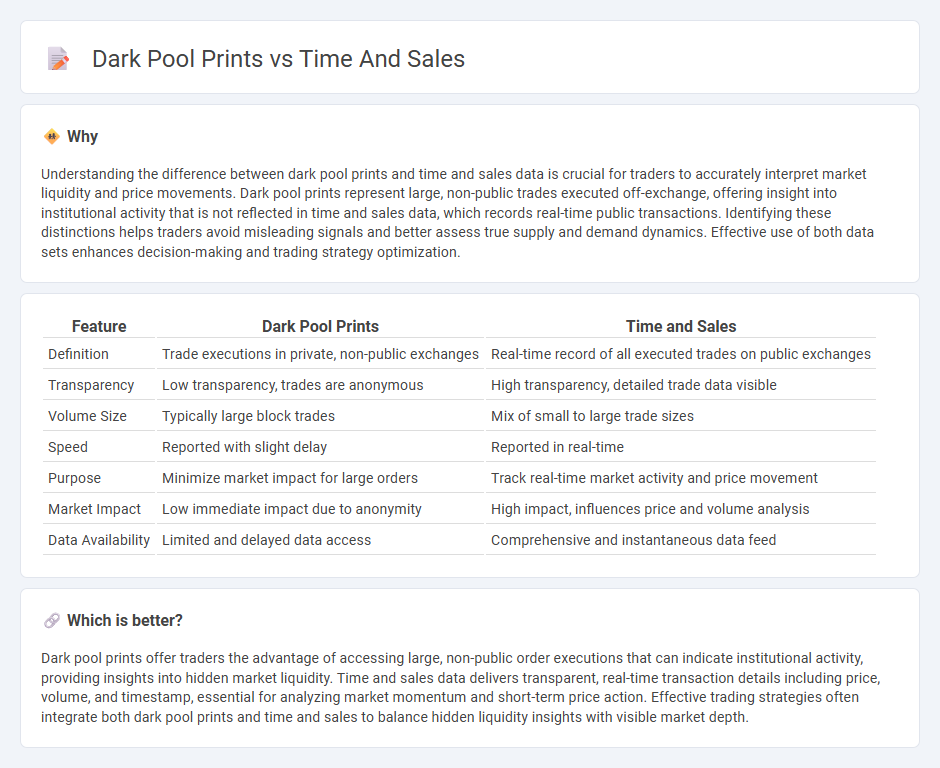 Dark Pool Prints vs Time And Sales

Why

Understanding the difference between dark pool prints and time and sales data is crucial for traders to accurately interpret market liquidity and price movements. Dark pool prints represent large, non-public trades executed off-exchange, offering insight into institutional activity that is not reflected in time and sales data, which records real-time public transactions. Identifying these distinctions helps traders avoid misleading signals and better assess true supply and demand dynamics. Effective use of both data sets enhances decision-making and trading strategy optimization.

| Feature | Dark Pool Prints | Time and Sales |
|---|---|---|
| Definition | Trade executions in private, non-public exchanges | Real-time record of all executed trades on public exchanges |
| Transparency | Low transparency, trades are anonymous | High transparency, detailed trade data visible |
| Volume Size | Typically large block trades | Mix of small to large trade sizes |
| Speed | Reported with slight delay | Reported in real-time |
| Purpose | Minimize market impact for large orders | Track real-time market activity and price movement |
| Market Impact | Low immediate impact due to anonymity | High impact, influences price and volume analysis |
| Data Availability | Limited and delayed data access | Comprehensive and instantaneous data feed |

Which is better?

Dark pool prints offer traders the advantage of accessing large, non-public order executions that can indicate institutional activity, providing insights into hidden market liquidity. Time and sales data delivers transparent, real-time transaction details including price, volume, and timestamp, essential for analyzing market momentum and short-term price action. Effective trading strategies often integrate both dark pool prints and time and sales to balance hidden liquidity insights with visible market depth.