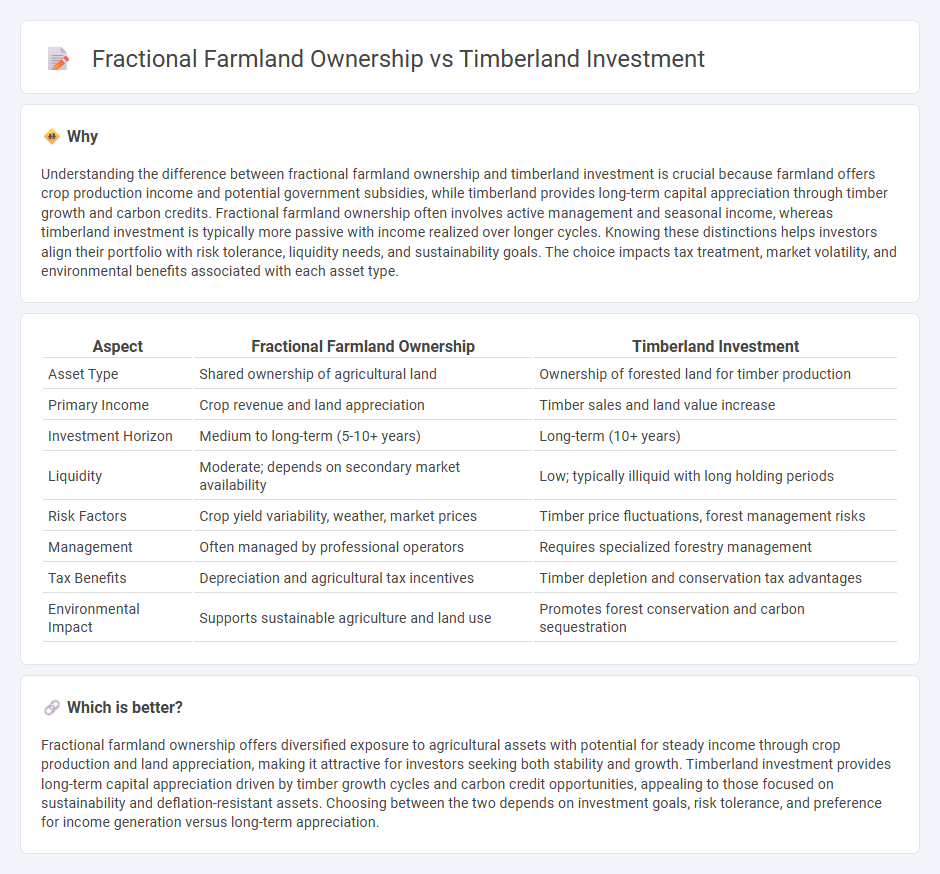 Fractional Farmland Ownership vs Timberland Investment

Why

Understanding the difference between fractional farmland ownership and timberland investment is crucial because farmland offers crop production income and potential government subsidies, while timberland provides long-term capital appreciation through timber growth and carbon credits. Fractional farmland ownership often involves active management and seasonal income, whereas timberland investment is typically more passive with income realized over longer cycles. Knowing these distinctions helps investors align their portfolio with risk tolerance, liquidity needs, and sustainability goals. The choice impacts tax treatment, market volatility, and environmental benefits associated with each asset type.

| Aspect | Fractional Farmland Ownership | Timberland Investment |
|---|---|---|
| Asset Type | Shared ownership of agricultural land | Ownership of forested land for timber production |
| Primary Income | Crop revenue and land appreciation | Timber sales and land value increase |
| Investment Horizon | Medium to long-term (5-10+ years) | Long-term (10+ years) |
| Liquidity | Moderate; depends on secondary market availability | Low; typically illiquid with long holding periods |
| Risk Factors | Crop yield variability, weather, market prices | Timber price fluctuations, forest management risks |
| Management | Often managed by professional operators | Requires specialized forestry management |
| Tax Benefits | Depreciation and agricultural tax incentives | Timber depletion and conservation tax advantages |
| Environmental Impact | Supports sustainable agriculture and land use | Promotes forest conservation and carbon sequestration |

Which is better?

Fractional farmland ownership offers diversified exposure to agricultural assets with potential for steady income through crop production and land appreciation, making it attractive for investors seeking both stability and growth. Timberland investment provides long-term capital appreciation driven by timber growth cycles and carbon credit opportunities, appealing to those focused on sustainability and deflation-resistant assets. Choosing between the two depends on investment goals, risk tolerance, and preference for income generation versus long-term appreciation.