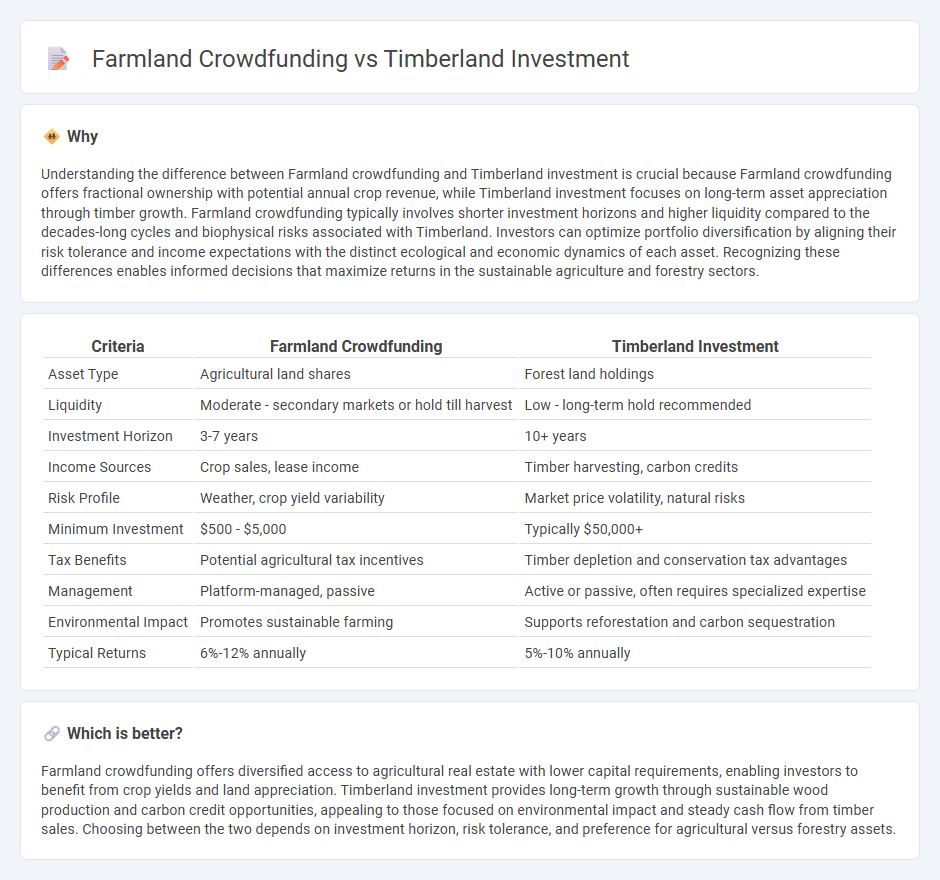 Farmland Crowdfunding vs Timberland Investment

Why

Understanding the difference between Farmland crowdfunding and Timberland investment is crucial because Farmland crowdfunding offers fractional ownership with potential annual crop revenue, while Timberland investment focuses on long-term asset appreciation through timber growth. Farmland crowdfunding typically involves shorter investment horizons and higher liquidity compared to the decades-long cycles and biophysical risks associated with Timberland. Investors can optimize portfolio diversification by aligning their risk tolerance and income expectations with the distinct ecological and economic dynamics of each asset. Recognizing these differences enables informed decisions that maximize returns in the sustainable agriculture and forestry sectors.

| Criteria | Farmland Crowdfunding | Timberland Investment |
|---|---|---|
| Asset Type | Agricultural land shares | Forest land holdings |
| Liquidity | Moderate - secondary markets or hold till harvest | Low - long-term hold recommended |
| Investment Horizon | 3-7 years | 10+ years |
| Income Sources | Crop sales, lease income | Timber harvesting, carbon credits |
| Risk Profile | Weather, crop yield variability | Market price volatility, natural risks |
| Minimum Investment | \$500 - \$5,000 | Typically \$50,000+ |
| Tax Benefits | Potential agricultural tax incentives | Timber depletion and conservation tax advantages |
| Management | Platform-managed, passive | Active or passive, often requires specialized expertise |
| Environmental Impact | Promotes sustainable farming | Supports reforestation and carbon sequestration |
| Typical Returns | 6%-12% annually | 5%-10% annually |

Which is better?

Farmland crowdfunding offers diversified access to agricultural real estate with lower capital requirements, enabling investors to benefit from crop yields and land appreciation. Timberland investment provides long-term growth through sustainable wood production and carbon credit opportunities, appealing to those focused on environmental impact and steady cash flow from timber sales. Choosing between the two depends on investment horizon, risk tolerance, and preference for agricultural versus forestry assets.