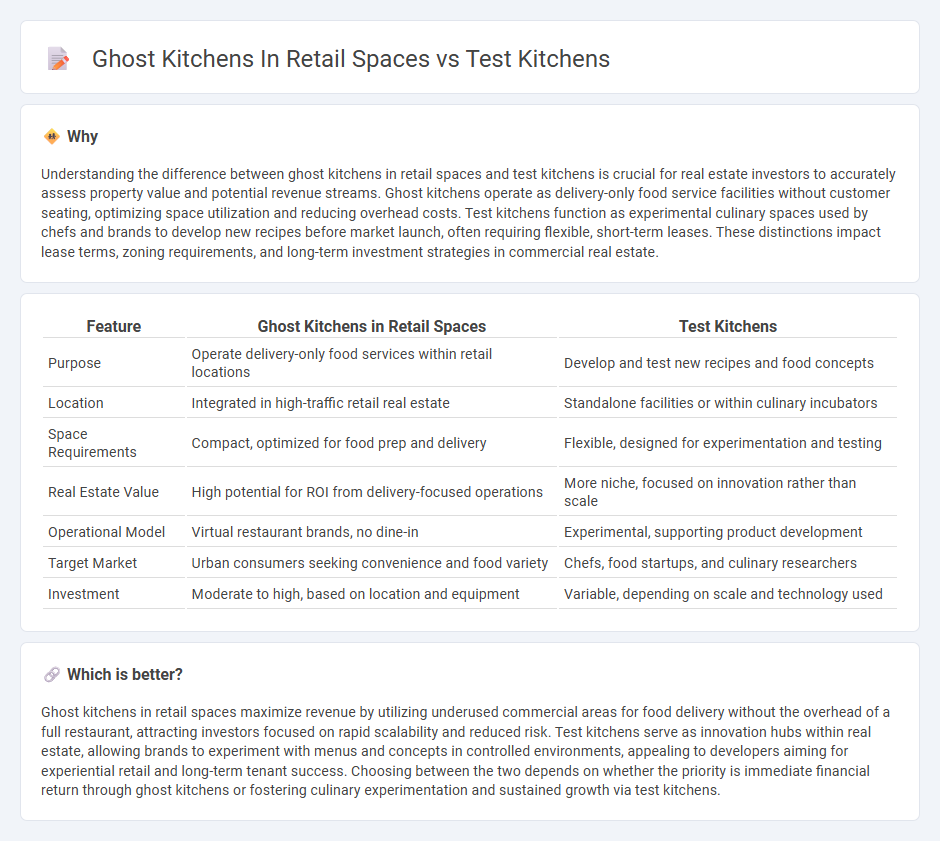 Ghost Kitchens In Retail Spaces vs Test Kitchens

Why

Understanding the difference between ghost kitchens in retail spaces and test kitchens is crucial for real estate investors to accurately assess property value and potential revenue streams. Ghost kitchens operate as delivery-only food service facilities without customer seating, optimizing space utilization and reducing overhead costs. Test kitchens function as experimental culinary spaces used by chefs and brands to develop new recipes before market launch, often requiring flexible, short-term leases. These distinctions impact lease terms, zoning requirements, and long-term investment strategies in commercial real estate.

| Feature | Ghost Kitchens in Retail Spaces | Test Kitchens |
|---|---|---|
| Purpose | Operate delivery-only food services within retail locations | Develop and test new recipes and food concepts |
| Location | Integrated in high-traffic retail real estate | Standalone facilities or within culinary incubators |
| Space Requirements | Compact, optimized for food prep and delivery | Flexible, designed for experimentation and testing |
| Real Estate Value | High potential for ROI from delivery-focused operations | More niche, focused on innovation rather than scale |
| Operational Model | Virtual restaurant brands, no dine-in | Experimental, supporting product development |
| Target Market | Urban consumers seeking convenience and food variety | Chefs, food startups, and culinary researchers |
| Investment | Moderate to high, based on location and equipment | Variable, depending on scale and technology used |

Which is better?

Ghost kitchens in retail spaces maximize revenue by utilizing underused commercial areas for food delivery without the overhead of a full restaurant, attracting investors focused on rapid scalability and reduced risk. Test kitchens serve as innovation hubs within real estate, allowing brands to experiment with menus and concepts in controlled environments, appealing to developers aiming for experiential retail and long-term tenant success. Choosing between the two depends on whether the priority is immediate financial return through ghost kitchens or fostering culinary experimentation and sustained growth via test kitchens.