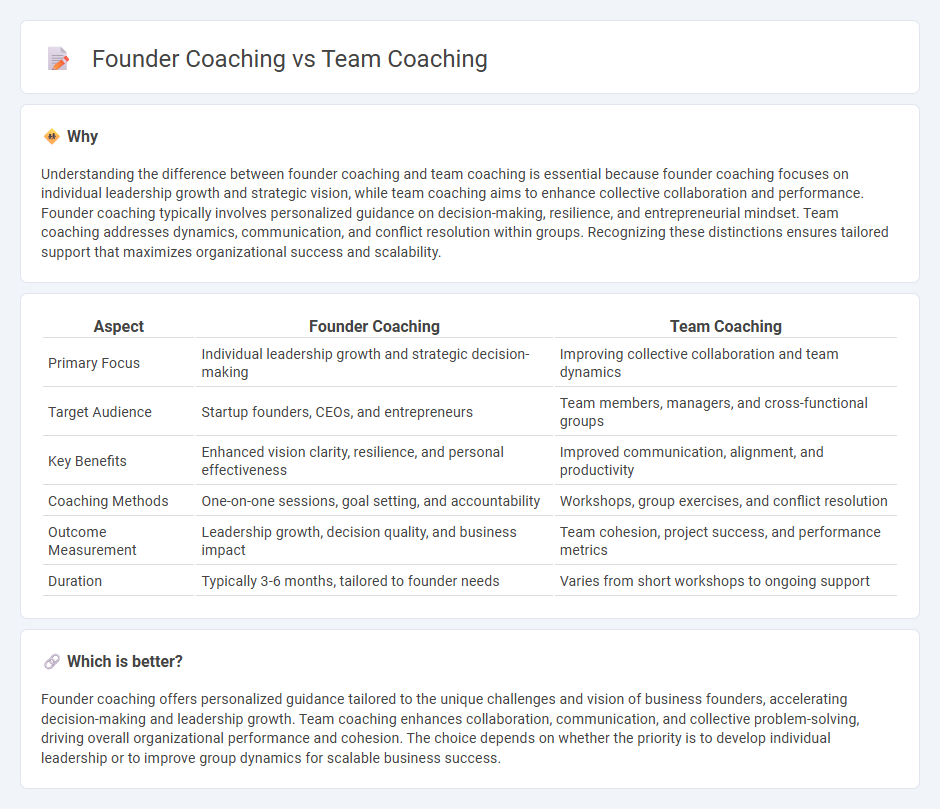 Founder Coaching vs Team Coaching

Why

Understanding the difference between founder coaching and team coaching is essential because founder coaching focuses on individual leadership growth and strategic vision, while team coaching aims to enhance collective collaboration and performance. Founder coaching typically involves personalized guidance on decision-making, resilience, and entrepreneurial mindset. Team coaching addresses dynamics, communication, and conflict resolution within groups. Recognizing these distinctions ensures tailored support that maximizes organizational success and scalability.

| Aspect | Founder Coaching | Team Coaching |
|---|---|---|
| Primary Focus | Individual leadership growth and strategic decision-making | Improving collective collaboration and team dynamics |
| Target Audience | Startup founders, CEOs, and entrepreneurs | Team members, managers, and cross-functional groups |
| Key Benefits | Enhanced vision clarity, resilience, and personal effectiveness | Improved communication, alignment, and productivity |
| Coaching Methods | One-on-one sessions, goal setting, and accountability | Workshops, group exercises, and conflict resolution |
| Outcome Measurement | Leadership growth, decision quality, and business impact | Team cohesion, project success, and performance metrics |
| Duration | Typically 3-6 months, tailored to founder needs | Varies from short workshops to ongoing support |

Which is better?

Founder coaching offers personalized guidance tailored to the unique challenges and vision of business founders, accelerating decision-making and leadership growth. Team coaching enhances collaboration, communication, and collective problem-solving, driving overall organizational performance and cohesion. The choice depends on whether the priority is to develop individual leadership or to improve group dynamics for scalable business success.