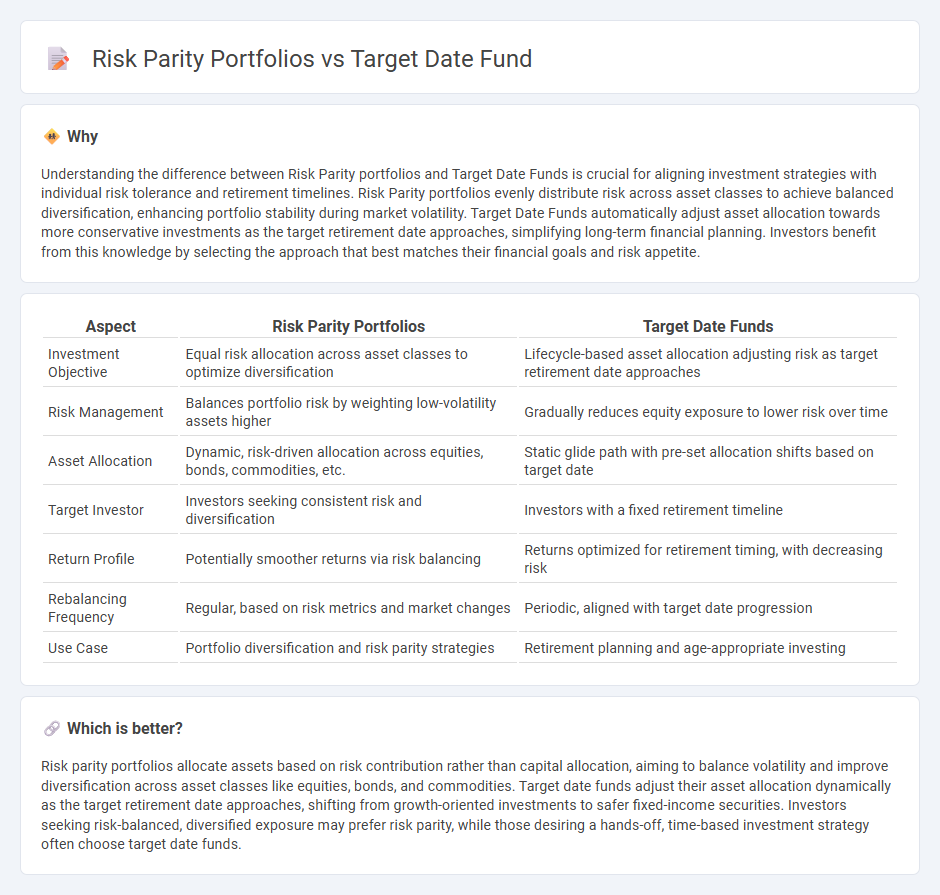 Risk Parity Portfolios vs Target Date Fund

Why

Understanding the difference between Risk Parity portfolios and Target Date Funds is crucial for aligning investment strategies with individual risk tolerance and retirement timelines. Risk Parity portfolios evenly distribute risk across asset classes to achieve balanced diversification, enhancing portfolio stability during market volatility. Target Date Funds automatically adjust asset allocation towards more conservative investments as the target retirement date approaches, simplifying long-term financial planning. Investors benefit from this knowledge by selecting the approach that best matches their financial goals and risk appetite.

| Aspect | Risk Parity Portfolios | Target Date Funds |
|---|---|---|
| Investment Objective | Equal risk allocation across asset classes to optimize diversification | Lifecycle-based asset allocation adjusting risk as target retirement date approaches |
| Risk Management | Balances portfolio risk by weighting low-volatility assets higher | Gradually reduces equity exposure to lower risk over time |
| Asset Allocation | Dynamic, risk-driven allocation across equities, bonds, commodities, etc. | Static glide path with pre-set allocation shifts based on target date |
| Target Investor | Investors seeking consistent risk and diversification | Investors with a fixed retirement timeline |
| Return Profile | Potentially smoother returns via risk balancing | Returns optimized for retirement timing, with decreasing risk |
| Rebalancing Frequency | Regular, based on risk metrics and market changes | Periodic, aligned with target date progression |
| Use Case | Portfolio diversification and risk parity strategies | Retirement planning and age-appropriate investing |

Which is better?

Risk parity portfolios allocate assets based on risk contribution rather than capital allocation, aiming to balance volatility and improve diversification across asset classes like equities, bonds, and commodities. Target date funds adjust their asset allocation dynamically as the target retirement date approaches, shifting from growth-oriented investments to safer fixed-income securities. Investors seeking risk-balanced, diversified exposure may prefer risk parity, while those desiring a hands-off, time-based investment strategy often choose target date funds.