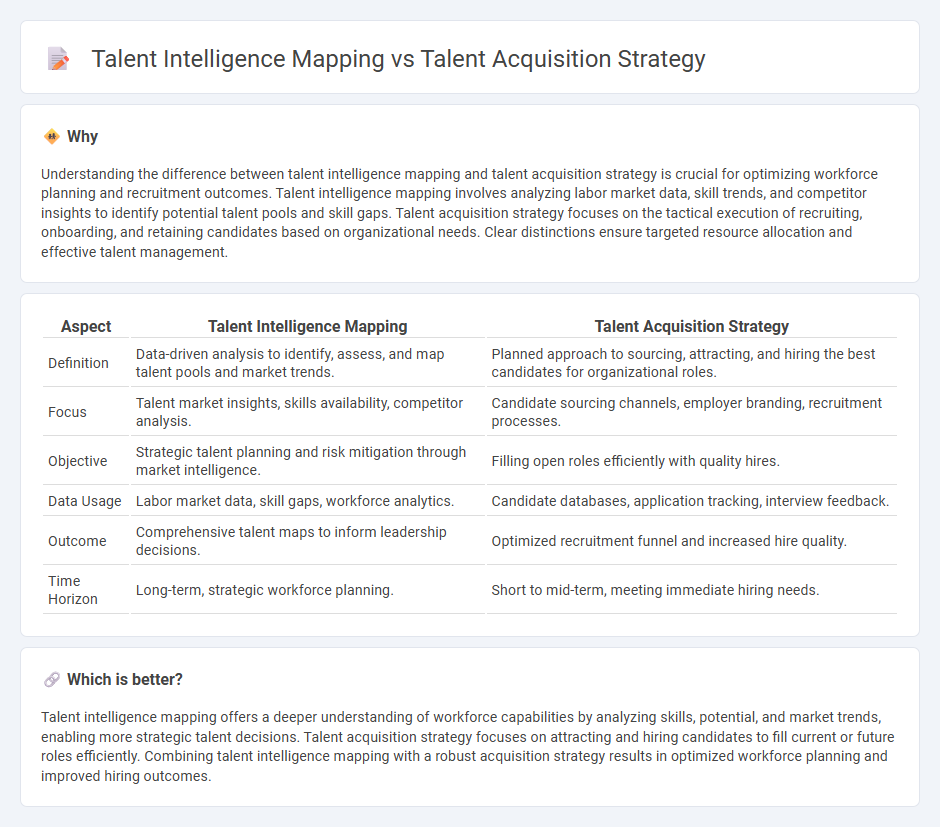 Talent Intelligence Mapping vs Talent Acquisition Strategy

Why

Understanding the difference between talent intelligence mapping and talent acquisition strategy is crucial for optimizing workforce planning and recruitment outcomes. Talent intelligence mapping involves analyzing labor market data, skill trends, and competitor insights to identify potential talent pools and skill gaps. Talent acquisition strategy focuses on the tactical execution of recruiting, onboarding, and retaining candidates based on organizational needs. Clear distinctions ensure targeted resource allocation and effective talent management.

| Aspect | Talent Intelligence Mapping | Talent Acquisition Strategy |
|---|---|---|
| Definition | Data-driven analysis to identify, assess, and map talent pools and market trends. | Planned approach to sourcing, attracting, and hiring the best candidates for organizational roles. |
| Focus | Talent market insights, skills availability, competitor analysis. | Candidate sourcing channels, employer branding, recruitment processes. |
| Objective | Strategic talent planning and risk mitigation through market intelligence. | Filling open roles efficiently with quality hires. |
| Data Usage | Labor market data, skill gaps, workforce analytics. | Candidate databases, application tracking, interview feedback. |
| Outcome | Comprehensive talent maps to inform leadership decisions. | Optimized recruitment funnel and increased hire quality. |
| Time Horizon | Long-term, strategic workforce planning. | Short to mid-term, meeting immediate hiring needs. |

Which is better?

Talent intelligence mapping offers a deeper understanding of workforce capabilities by analyzing skills, potential, and market trends, enabling more strategic talent decisions. Talent acquisition strategy focuses on attracting and hiring candidates to fill current or future roles efficiently. Combining talent intelligence mapping with a robust acquisition strategy results in optimized workforce planning and improved hiring outcomes.