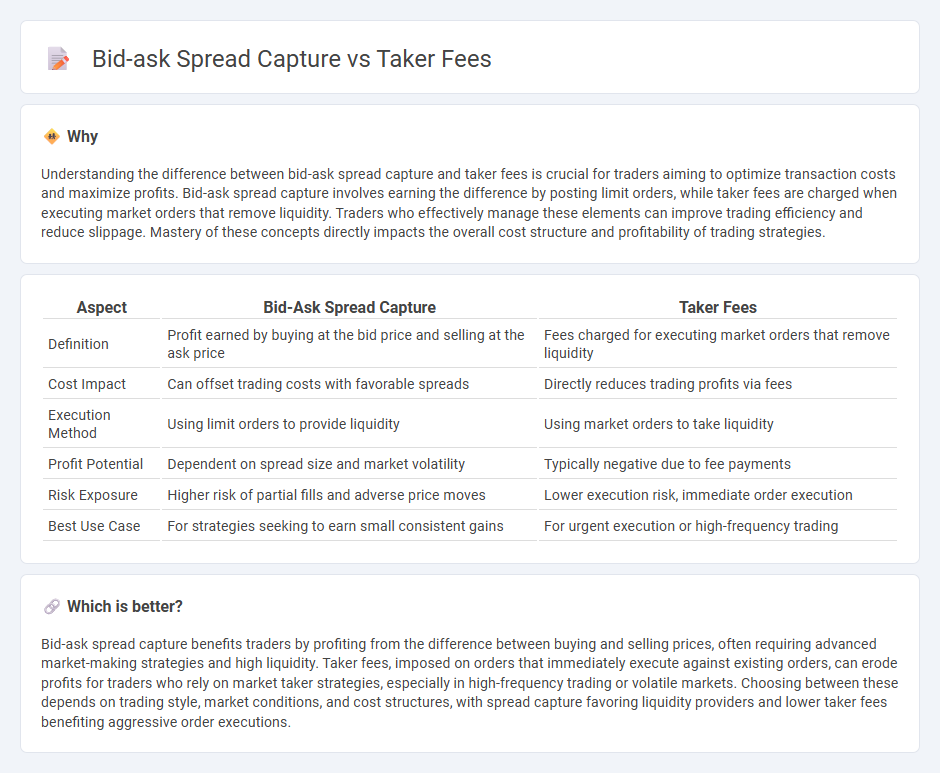 Bid-ask Spread Capture vs Taker Fees

Why

Understanding the difference between bid-ask spread capture and taker fees is crucial for traders aiming to optimize transaction costs and maximize profits. Bid-ask spread capture involves earning the difference by posting limit orders, while taker fees are charged when executing market orders that remove liquidity. Traders who effectively manage these elements can improve trading efficiency and reduce slippage. Mastery of these concepts directly impacts the overall cost structure and profitability of trading strategies.

| Aspect | Bid-Ask Spread Capture | Taker Fees |
|---|---|---|
| Definition | Profit earned by buying at the bid price and selling at the ask price | Fees charged for executing market orders that remove liquidity |
| Cost Impact | Can offset trading costs with favorable spreads | Directly reduces trading profits via fees |
| Execution Method | Using limit orders to provide liquidity | Using market orders to take liquidity |
| Profit Potential | Dependent on spread size and market volatility | Typically negative due to fee payments |
| Risk Exposure | Higher risk of partial fills and adverse price moves | Lower execution risk, immediate order execution |
| Best Use Case | For strategies seeking to earn small consistent gains | For urgent execution or high-frequency trading |

Which is better?

Bid-ask spread capture benefits traders by profiting from the difference between buying and selling prices, often requiring advanced market-making strategies and high liquidity. Taker fees, imposed on orders that immediately execute against existing orders, can erode profits for traders who rely on market taker strategies, especially in high-frequency trading or volatile markets. Choosing between these depends on trading style, market conditions, and cost structures, with spread capture favoring liquidity providers and lower taker fees benefiting aggressive order executions.