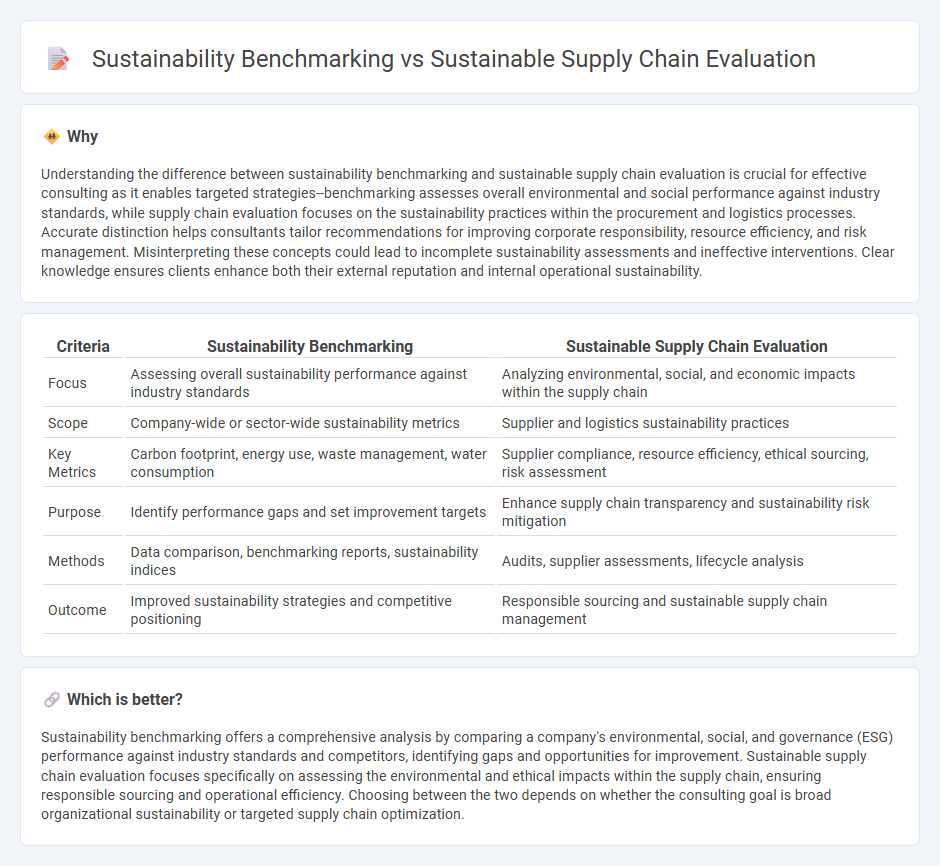 Sustainability Benchmarking vs Sustainable Supply Chain Evaluation

Why

Understanding the difference between sustainability benchmarking and sustainable supply chain evaluation is crucial for effective consulting as it enables targeted strategies--benchmarking assesses overall environmental and social performance against industry standards, while supply chain evaluation focuses on the sustainability practices within the procurement and logistics processes. Accurate distinction helps consultants tailor recommendations for improving corporate responsibility, resource efficiency, and risk management. Misinterpreting these concepts could lead to incomplete sustainability assessments and ineffective interventions. Clear knowledge ensures clients enhance both their external reputation and internal operational sustainability.

| Criteria | Sustainability Benchmarking | Sustainable Supply Chain Evaluation |
|---|---|---|
| Focus | Assessing overall sustainability performance against industry standards | Analyzing environmental, social, and economic impacts within the supply chain |
| Scope | Company-wide or sector-wide sustainability metrics | Supplier and logistics sustainability practices |
| Key Metrics | Carbon footprint, energy use, waste management, water consumption | Supplier compliance, resource efficiency, ethical sourcing, risk assessment |
| Purpose | Identify performance gaps and set improvement targets | Enhance supply chain transparency and sustainability risk mitigation |
| Methods | Data comparison, benchmarking reports, sustainability indices | Audits, supplier assessments, lifecycle analysis |
| Outcome | Improved sustainability strategies and competitive positioning | Responsible sourcing and sustainable supply chain management |

Which is better?

Sustainability benchmarking offers a comprehensive analysis by comparing a company's environmental, social, and governance (ESG) performance against industry standards and competitors, identifying gaps and opportunities for improvement. Sustainable supply chain evaluation focuses specifically on assessing the environmental and ethical impacts within the supply chain, ensuring responsible sourcing and operational efficiency. Choosing between the two depends on whether the consulting goal is broad organizational sustainability or targeted supply chain optimization.