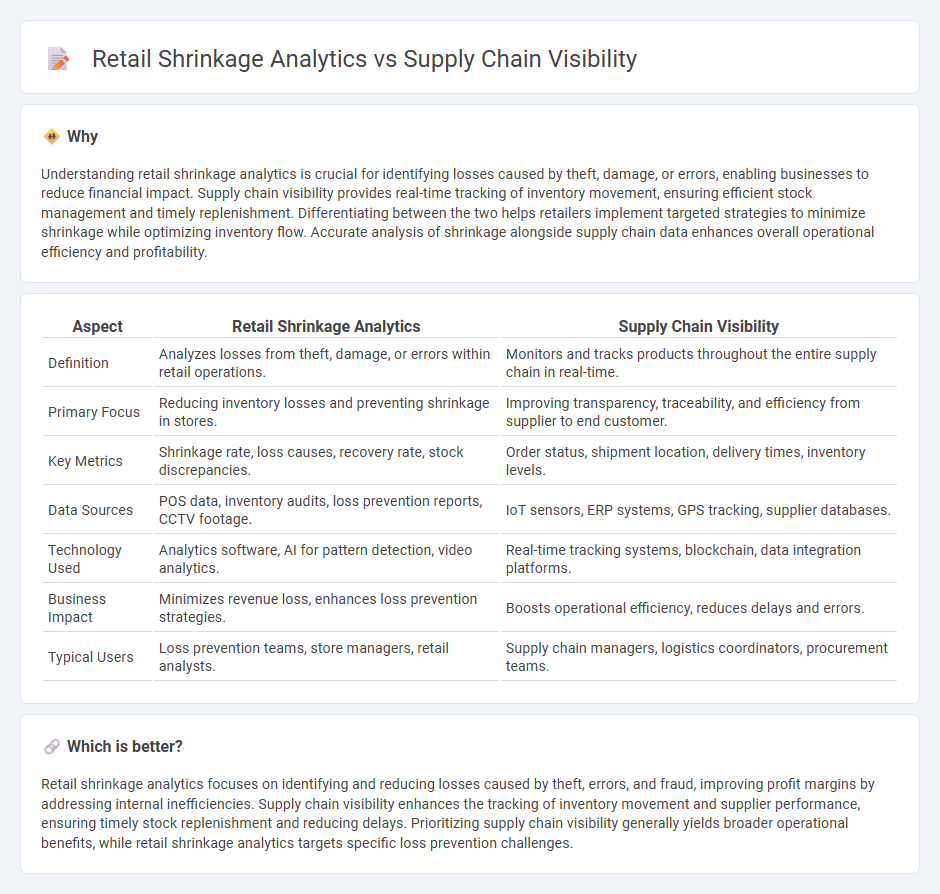 Retail Shrinkage Analytics vs Supply Chain Visibility

Why

Understanding retail shrinkage analytics is crucial for identifying losses caused by theft, damage, or errors, enabling businesses to reduce financial impact. Supply chain visibility provides real-time tracking of inventory movement, ensuring efficient stock management and timely replenishment. Differentiating between the two helps retailers implement targeted strategies to minimize shrinkage while optimizing inventory flow. Accurate analysis of shrinkage alongside supply chain data enhances overall operational efficiency and profitability.

| Aspect | Retail Shrinkage Analytics | Supply Chain Visibility |
|---|---|---|
| Definition | Analyzes losses from theft, damage, or errors within retail operations. | Monitors and tracks products throughout the entire supply chain in real-time. |
| Primary Focus | Reducing inventory losses and preventing shrinkage in stores. | Improving transparency, traceability, and efficiency from supplier to end customer. |
| Key Metrics | Shrinkage rate, loss causes, recovery rate, stock discrepancies. | Order status, shipment location, delivery times, inventory levels. |
| Data Sources | POS data, inventory audits, loss prevention reports, CCTV footage. | IoT sensors, ERP systems, GPS tracking, supplier databases. |
| Technology Used | Analytics software, AI for pattern detection, video analytics. | Real-time tracking systems, blockchain, data integration platforms. |
| Business Impact | Minimizes revenue loss, enhances loss prevention strategies. | Boosts operational efficiency, reduces delays and errors. |
| Typical Users | Loss prevention teams, store managers, retail analysts. | Supply chain managers, logistics coordinators, procurement teams. |

Which is better?

Retail shrinkage analytics focuses on identifying and reducing losses caused by theft, errors, and fraud, improving profit margins by addressing internal inefficiencies. Supply chain visibility enhances the tracking of inventory movement and supplier performance, ensuring timely stock replenishment and reducing delays. Prioritizing supply chain visibility generally yields broader operational benefits, while retail shrinkage analytics targets specific loss prevention challenges.