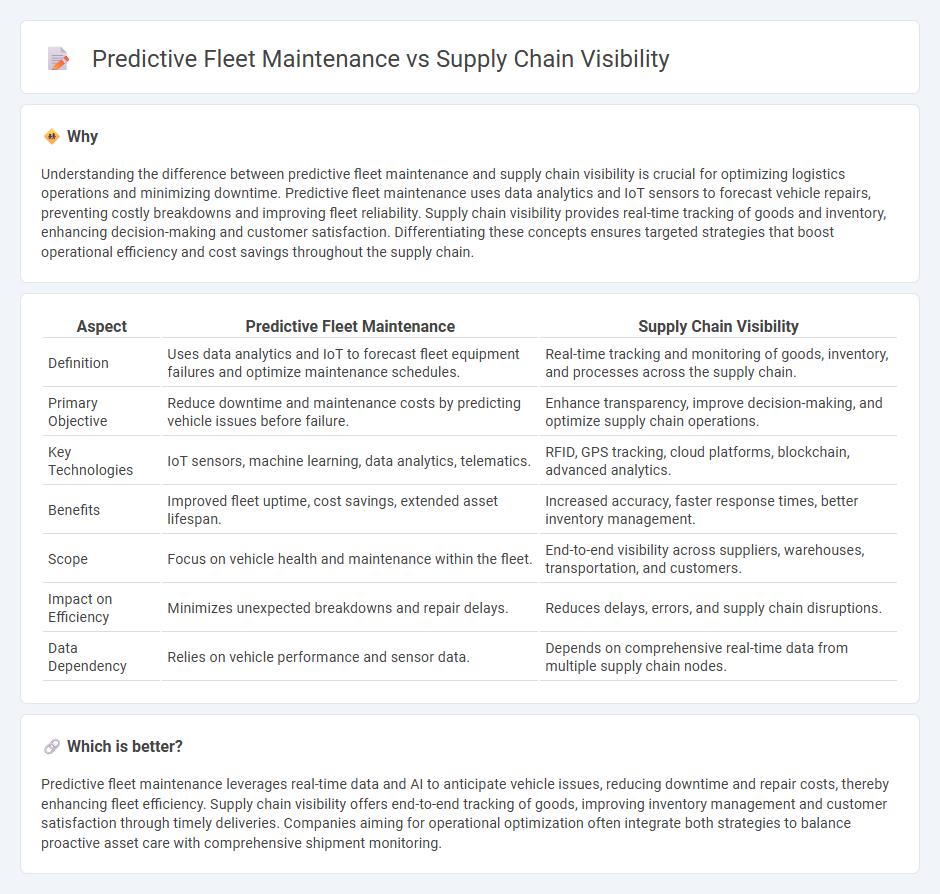 Predictive Fleet Maintenance vs Supply Chain Visibility

Why

Understanding the difference between predictive fleet maintenance and supply chain visibility is crucial for optimizing logistics operations and minimizing downtime. Predictive fleet maintenance uses data analytics and IoT sensors to forecast vehicle repairs, preventing costly breakdowns and improving fleet reliability. Supply chain visibility provides real-time tracking of goods and inventory, enhancing decision-making and customer satisfaction. Differentiating these concepts ensures targeted strategies that boost operational efficiency and cost savings throughout the supply chain.

| Aspect | Predictive Fleet Maintenance | Supply Chain Visibility |
|---|---|---|
| Definition | Uses data analytics and IoT to forecast fleet equipment failures and optimize maintenance schedules. | Real-time tracking and monitoring of goods, inventory, and processes across the supply chain. |
| Primary Objective | Reduce downtime and maintenance costs by predicting vehicle issues before failure. | Enhance transparency, improve decision-making, and optimize supply chain operations. |
| Key Technologies | IoT sensors, machine learning, data analytics, telematics. | RFID, GPS tracking, cloud platforms, blockchain, advanced analytics. |
| Benefits | Improved fleet uptime, cost savings, extended asset lifespan. | Increased accuracy, faster response times, better inventory management. |
| Scope | Focus on vehicle health and maintenance within the fleet. | End-to-end visibility across suppliers, warehouses, transportation, and customers. |
| Impact on Efficiency | Minimizes unexpected breakdowns and repair delays. | Reduces delays, errors, and supply chain disruptions. |
| Data Dependency | Relies on vehicle performance and sensor data. | Depends on comprehensive real-time data from multiple supply chain nodes. |

Which is better?

Predictive fleet maintenance leverages real-time data and AI to anticipate vehicle issues, reducing downtime and repair costs, thereby enhancing fleet efficiency. Supply chain visibility offers end-to-end tracking of goods, improving inventory management and customer satisfaction through timely deliveries. Companies aiming for operational optimization often integrate both strategies to balance proactive asset care with comprehensive shipment monitoring.