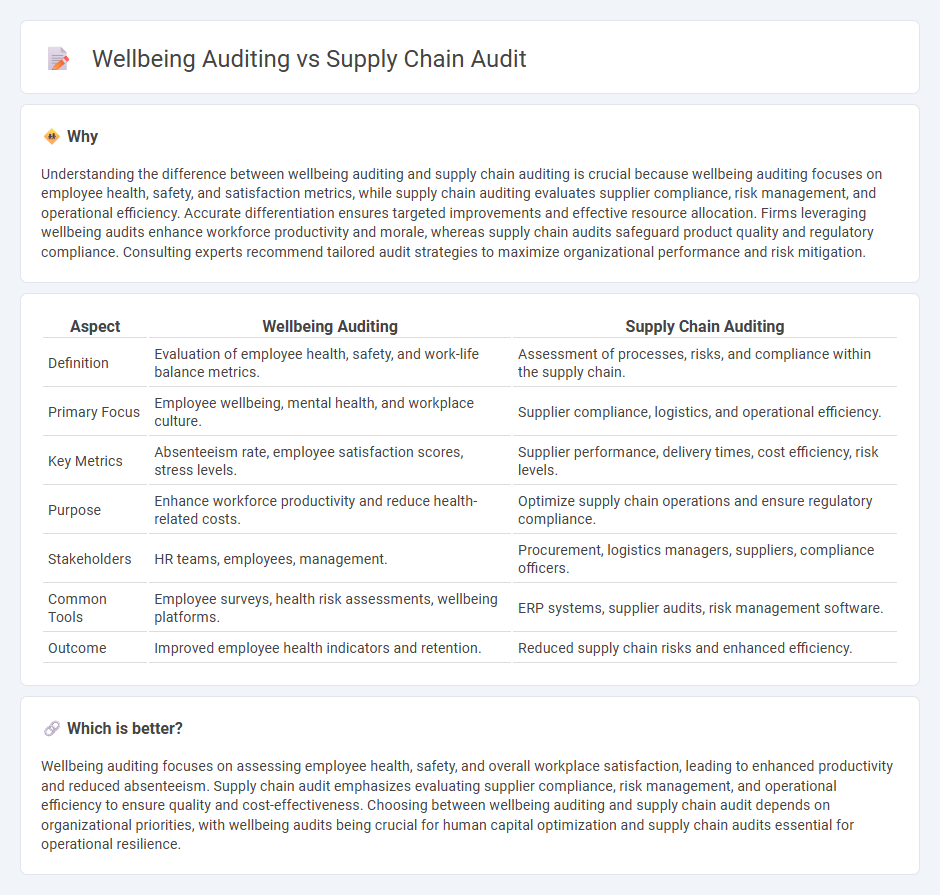 Wellbeing Auditing vs Supply Chain Audit

Why

Understanding the difference between wellbeing auditing and supply chain auditing is crucial because wellbeing auditing focuses on employee health, safety, and satisfaction metrics, while supply chain auditing evaluates supplier compliance, risk management, and operational efficiency. Accurate differentiation ensures targeted improvements and effective resource allocation. Firms leveraging wellbeing audits enhance workforce productivity and morale, whereas supply chain audits safeguard product quality and regulatory compliance. Consulting experts recommend tailored audit strategies to maximize organizational performance and risk mitigation.

| Aspect | Wellbeing Auditing | Supply Chain Auditing |
|---|---|---|
| Definition | Evaluation of employee health, safety, and work-life balance metrics. | Assessment of processes, risks, and compliance within the supply chain. |
| Primary Focus | Employee wellbeing, mental health, and workplace culture. | Supplier compliance, logistics, and operational efficiency. |
| Key Metrics | Absenteeism rate, employee satisfaction scores, stress levels. | Supplier performance, delivery times, cost efficiency, risk levels. |
| Purpose | Enhance workforce productivity and reduce health-related costs. | Optimize supply chain operations and ensure regulatory compliance. |
| Stakeholders | HR teams, employees, management. | Procurement, logistics managers, suppliers, compliance officers. |
| Common Tools | Employee surveys, health risk assessments, wellbeing platforms. | ERP systems, supplier audits, risk management software. |
| Outcome | Improved employee health indicators and retention. | Reduced supply chain risks and enhanced efficiency. |

Which is better?

Wellbeing auditing focuses on assessing employee health, safety, and overall workplace satisfaction, leading to enhanced productivity and reduced absenteeism. Supply chain audit emphasizes evaluating supplier compliance, risk management, and operational efficiency to ensure quality and cost-effectiveness. Choosing between wellbeing auditing and supply chain audit depends on organizational priorities, with wellbeing audits being crucial for human capital optimization and supply chain audits essential for operational resilience.