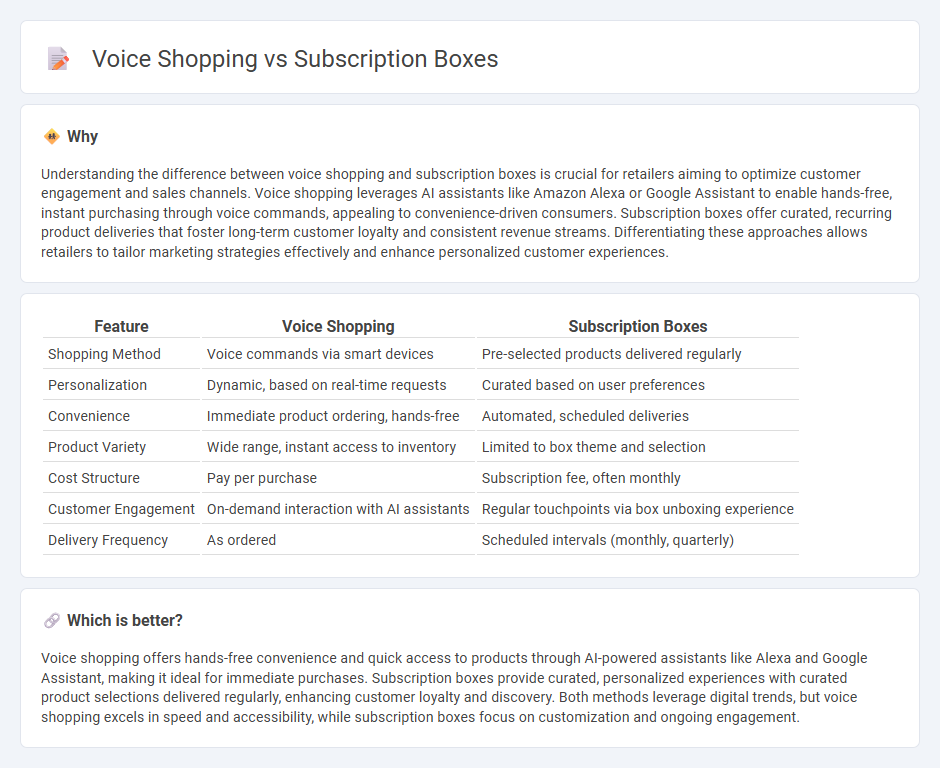 Voice Shopping vs Subscription Boxes

Why

Understanding the difference between voice shopping and subscription boxes is crucial for retailers aiming to optimize customer engagement and sales channels. Voice shopping leverages AI assistants like Amazon Alexa or Google Assistant to enable hands-free, instant purchasing through voice commands, appealing to convenience-driven consumers. Subscription boxes offer curated, recurring product deliveries that foster long-term customer loyalty and consistent revenue streams. Differentiating these approaches allows retailers to tailor marketing strategies effectively and enhance personalized customer experiences.

| Feature | Voice Shopping | Subscription Boxes |
|---|---|---|
| Shopping Method | Voice commands via smart devices | Pre-selected products delivered regularly |
| Personalization | Dynamic, based on real-time requests | Curated based on user preferences |
| Convenience | Immediate product ordering, hands-free | Automated, scheduled deliveries |
| Product Variety | Wide range, instant access to inventory | Limited to box theme and selection |
| Cost Structure | Pay per purchase | Subscription fee, often monthly |
| Customer Engagement | On-demand interaction with AI assistants | Regular touchpoints via box unboxing experience |
| Delivery Frequency | As ordered | Scheduled intervals (monthly, quarterly) |

Which is better?

Voice shopping offers hands-free convenience and quick access to products through AI-powered assistants like Alexa and Google Assistant, making it ideal for immediate purchases. Subscription boxes provide curated, personalized experiences with curated product selections delivered regularly, enhancing customer loyalty and discovery. Both methods leverage digital trends, but voice shopping excels in speed and accessibility, while subscription boxes focus on customization and ongoing engagement.